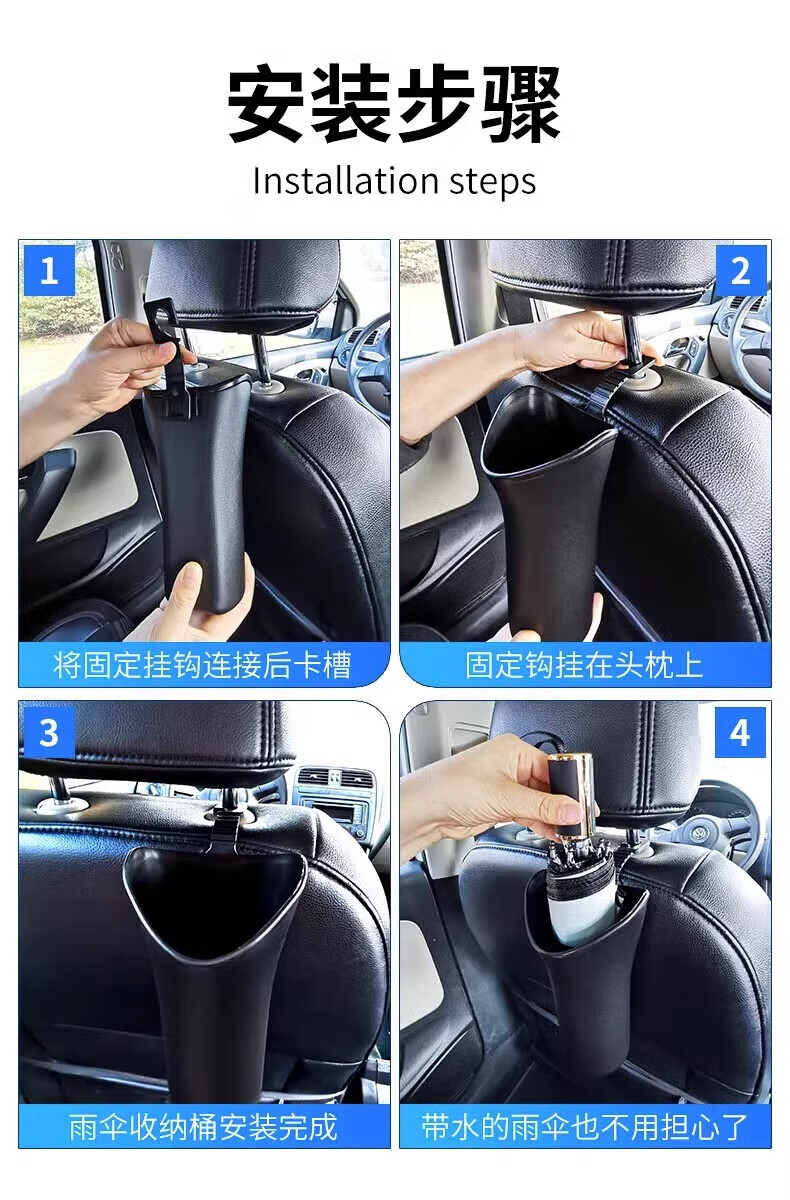 安装步骤
Installation steps

1
将固定挂钩连接后卡槽

2
固定钩挂在头枕上

3
雨伞收纳桶安装完成

4
带水的雨伞也不用担心了