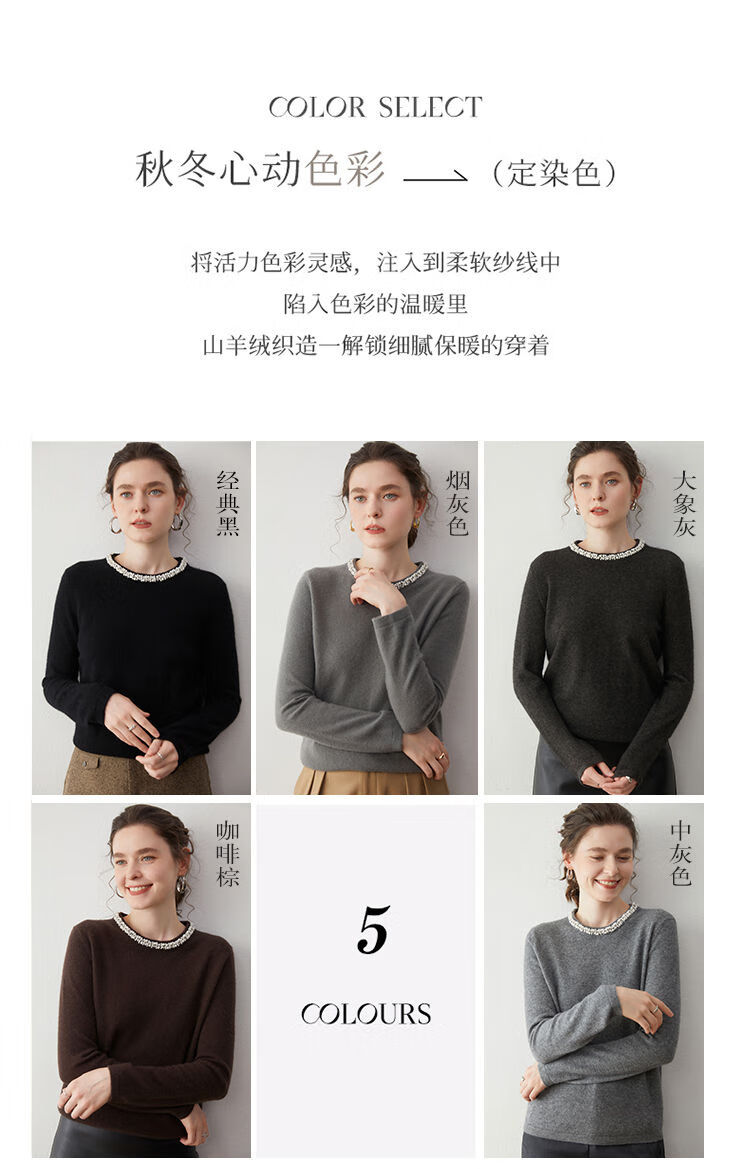 COLOR SELECT

秋冬心动色彩 ⟶ （定染色）

将活力色彩灵感，注入到柔软纱线中
陷入色彩的温暖里
山羊绒织造一解锁细腻保暖的穿着

经典黑

烟灰色

大象灰

咖啡棕

5
COLOURS

中灰色