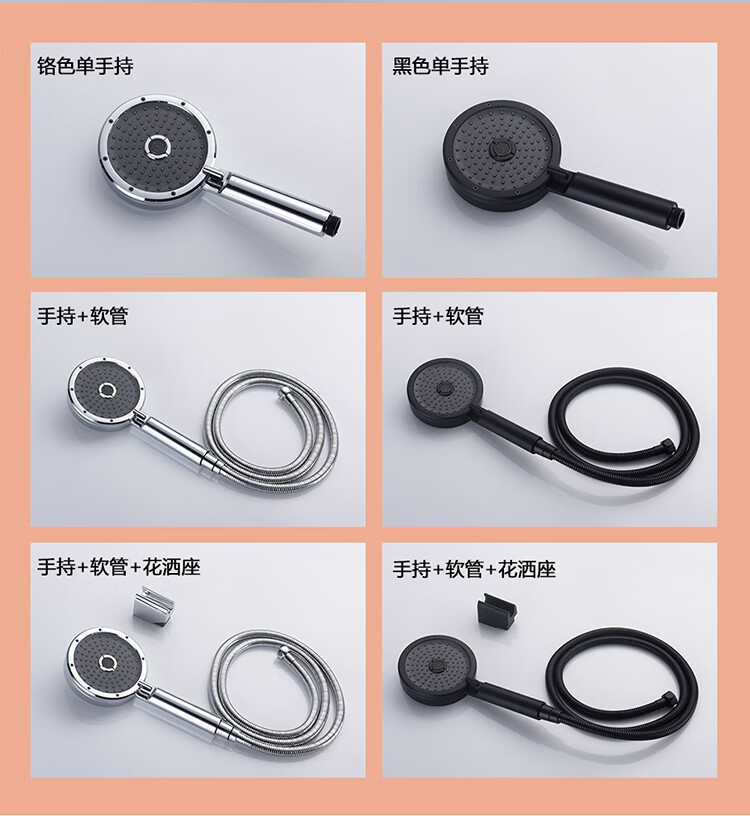 铬色单手持

黑色单手持

手持+软管

手持+软管

手持+软管+花洒座

手持+软管+花洒座