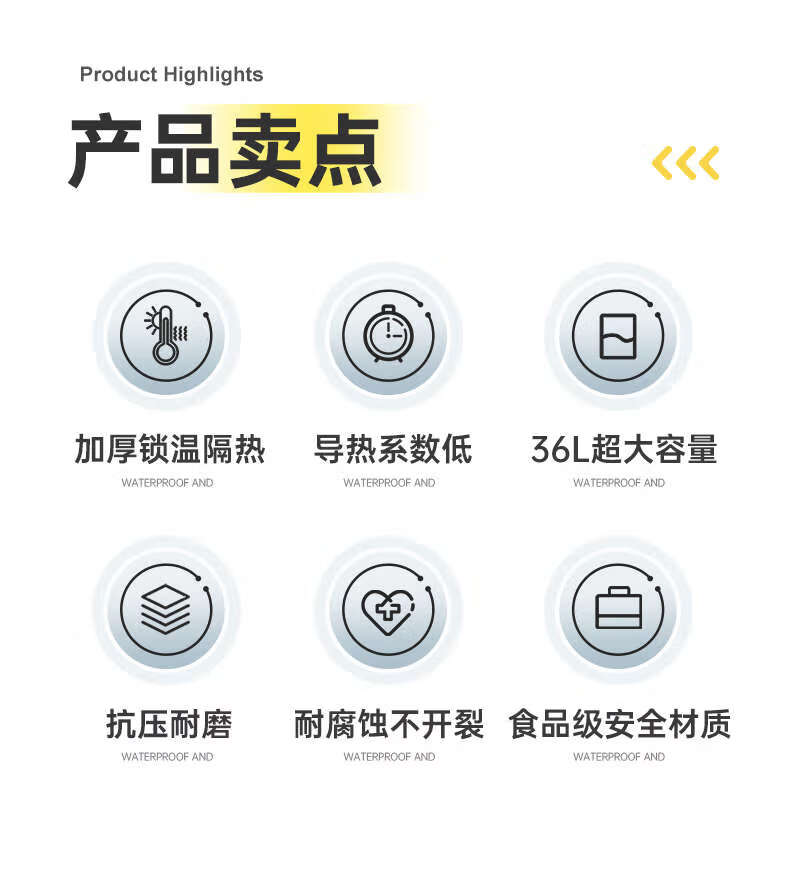 Product Highlights

产品卖点

加厚锁温隔热
WATERPROOF AND

导热系数低
WATERPROOF AND

36L超大容量
WATERPROOF AND

抗压耐磨
WATERPROOF AND

耐腐蚀不开裂
WATERPROOF AND

食品级安全材质
WATERPROOF AND