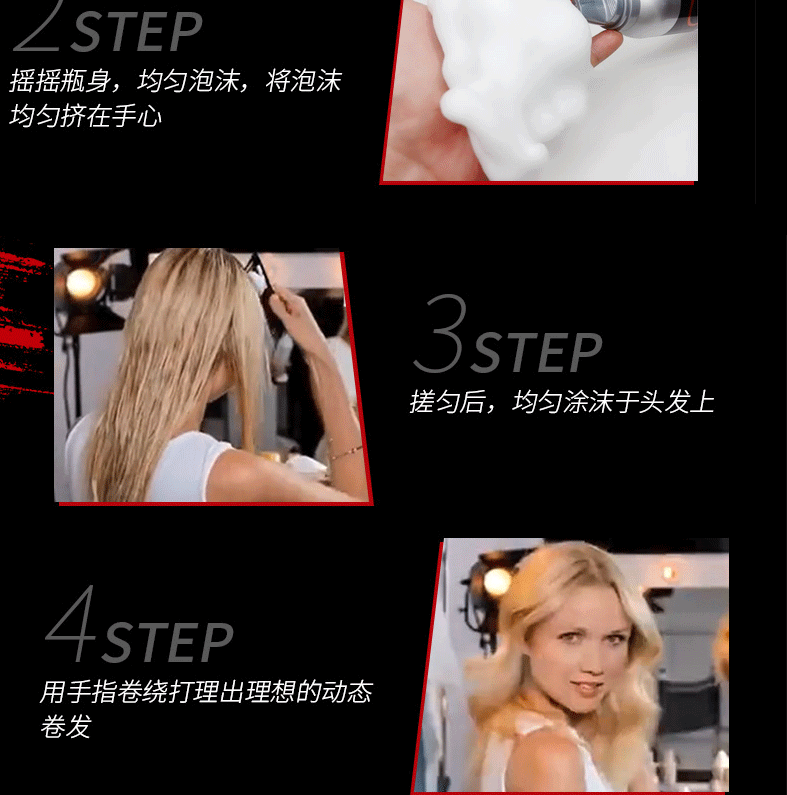 2STEP
摇摇瓶身，均匀泡沫，将泡沫均匀挤在手心

3STEP
搓匀后，均匀涂沫于头发上

4STEP
用手指卷绕打理出理想的动态卷发