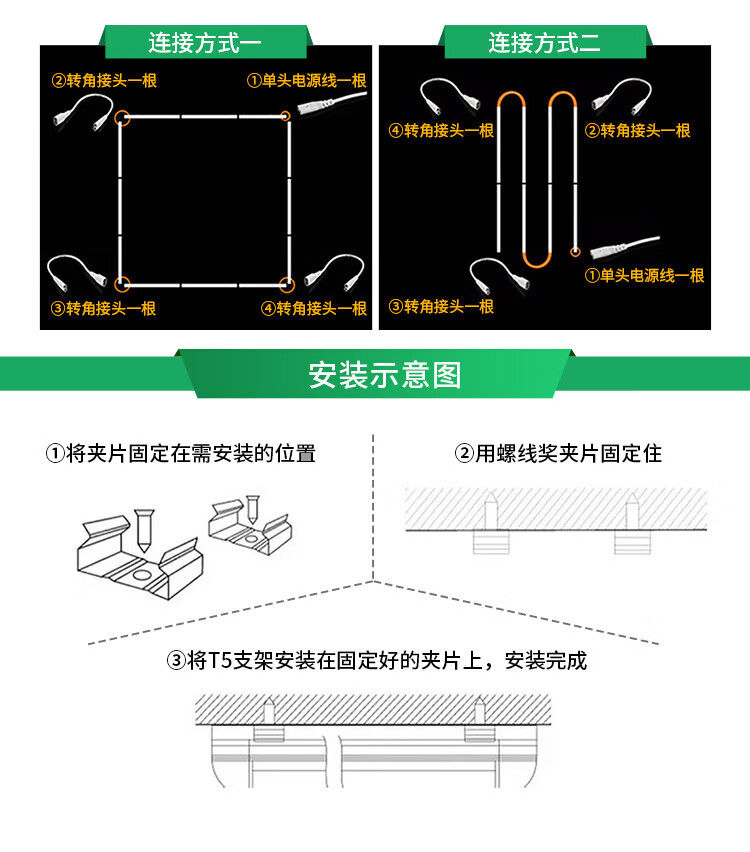 连接方式一

②转角接头一根
①单头电源线一根
③转角接头一根
④转角接头一根

连接方式二

④转角接头一根
②转角接头一根
③转角接头一根
①单头电源线一根

安装示意图

①将夹片固定在需安装的位置

②用螺线奖夹片固定住

③将T5支架安装在固定好的夹片上，安装完成