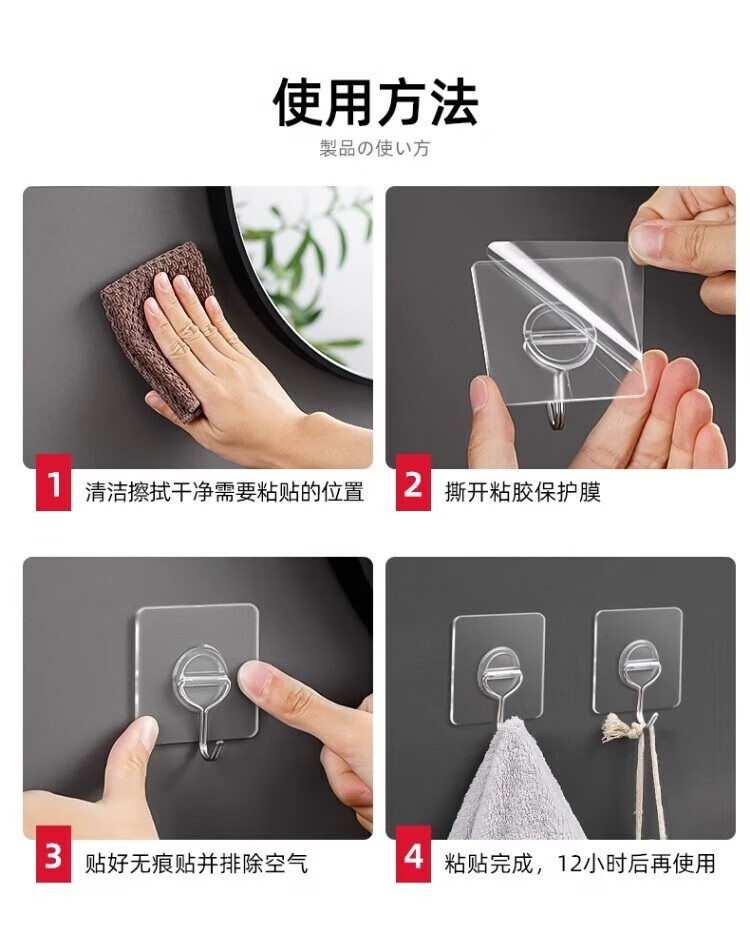 使用方法
製品の使い方

1 清洁擦拭干净需要粘贴的位置

2 撕开粘胶保护膜

3 贴好无痕贴并排除空气

4 粘贴完成，12小时后再使用