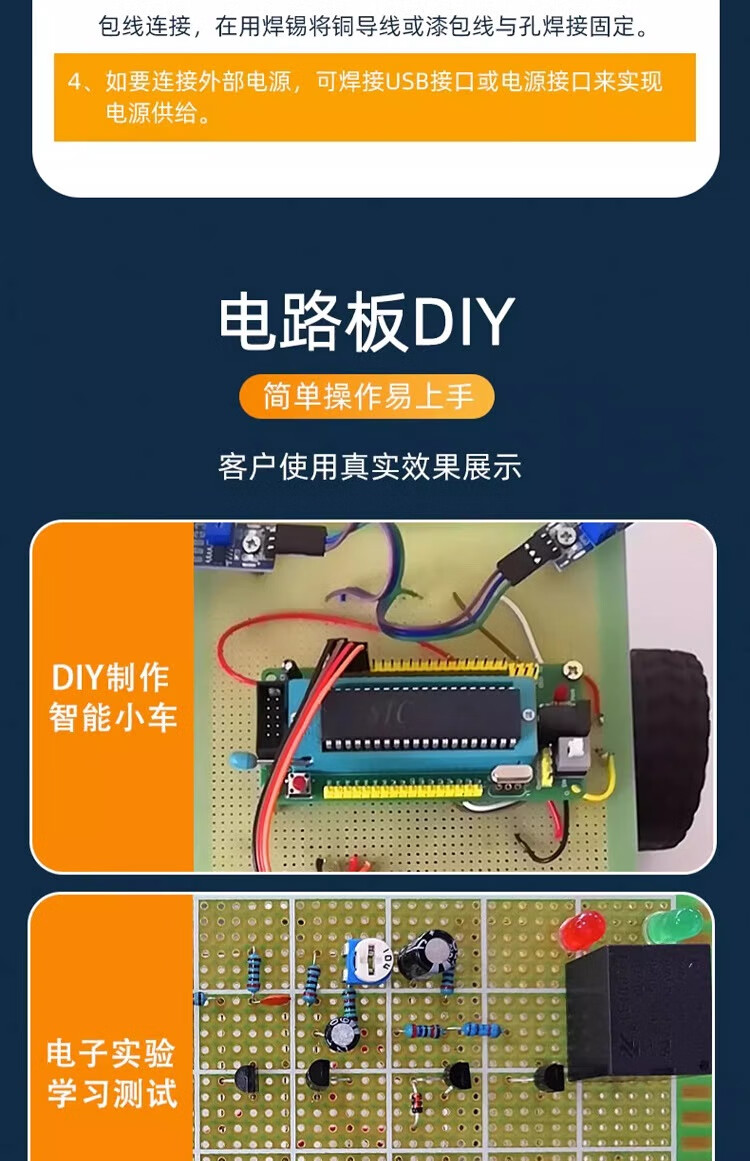 包线连接，在用焊锡将铜导线或漆包线与孔焊接固定。

4、如要连接外部电源，可焊接USB接口或电源接口来实现电源供给。

电路板DIY

简单操作易上手

客户使用真实效果展示

DIY制作智能小车

STC

电子实验学习测试

104