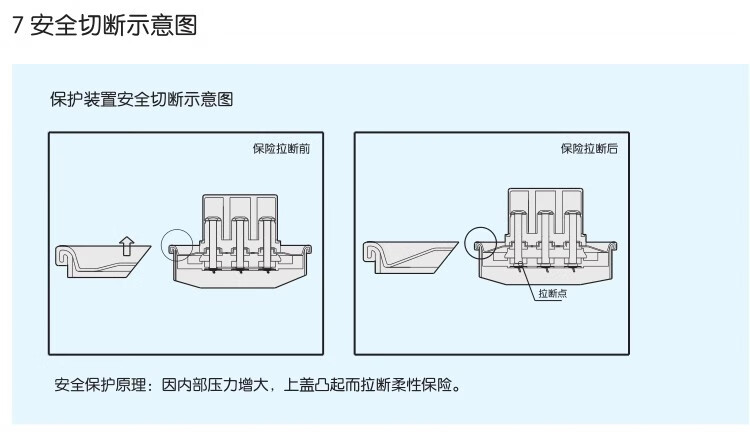 7 安全切断示意图

保护装置安全切断示意图

保险拉断前

保险拉断后

拉断点

安全保护原理：因内部压力增大，上盖凸起而拉断柔性保险。