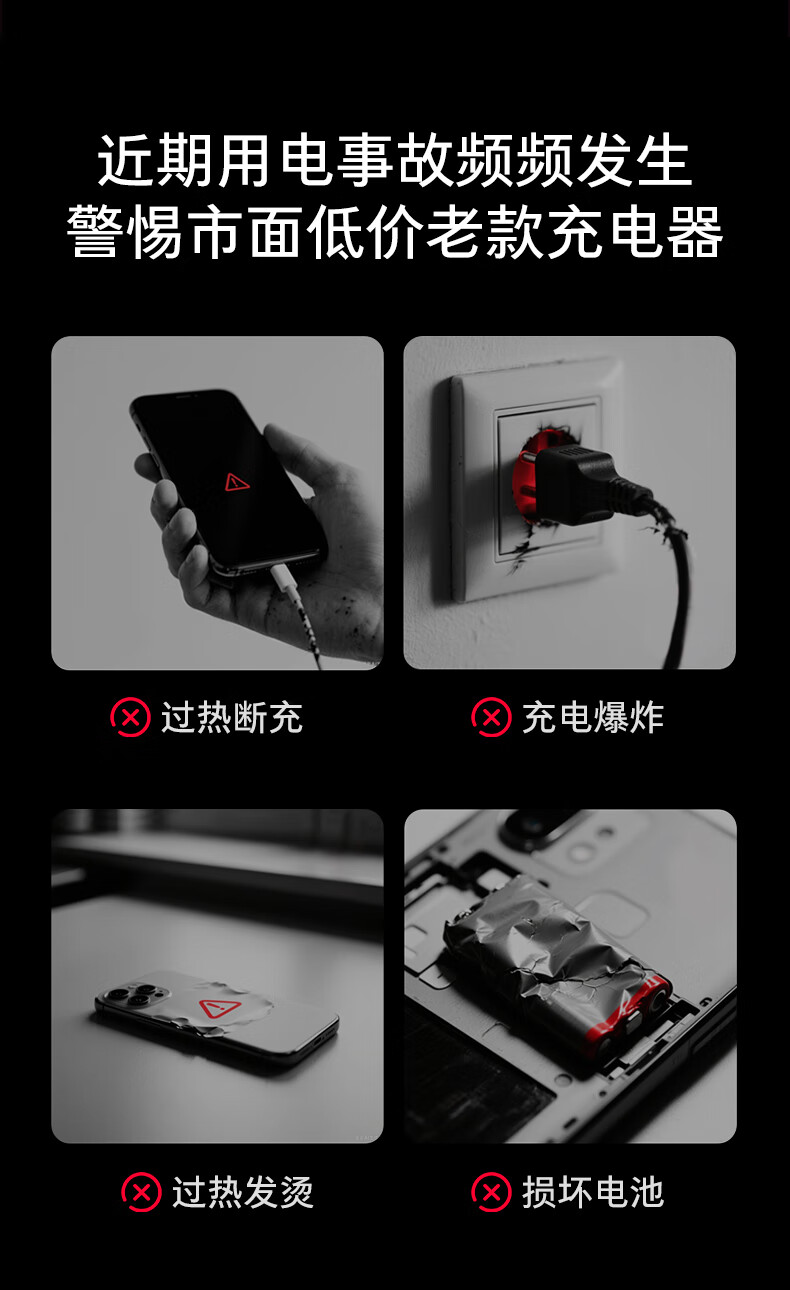 近期用电事故频频发生
警惕市面低价老款充电器

过热断充

充电爆炸

过热发烫

损坏电池