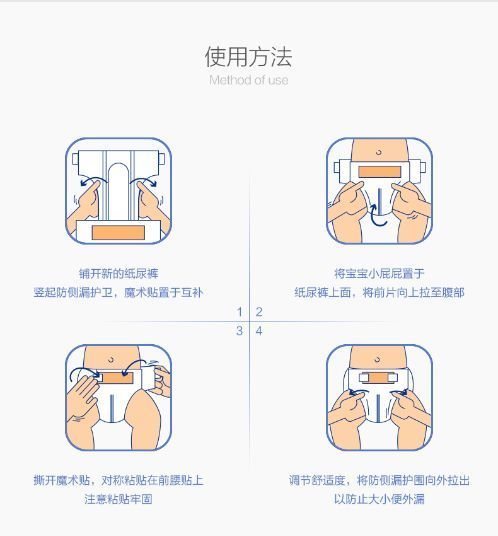 使用方法
Method of use

铺开新的纸尿裤
竖起防侧漏护卫，魔术贴置于互补

将宝宝小屁屁置于
纸尿裤上面，将前片向上拉至腹部

1 2
3 4

撕开魔术贴，对称粘贴在前腰贴上
注意粘贴牢固

调节舒适度，将防侧漏护围向外拉出
以防止大小便外漏