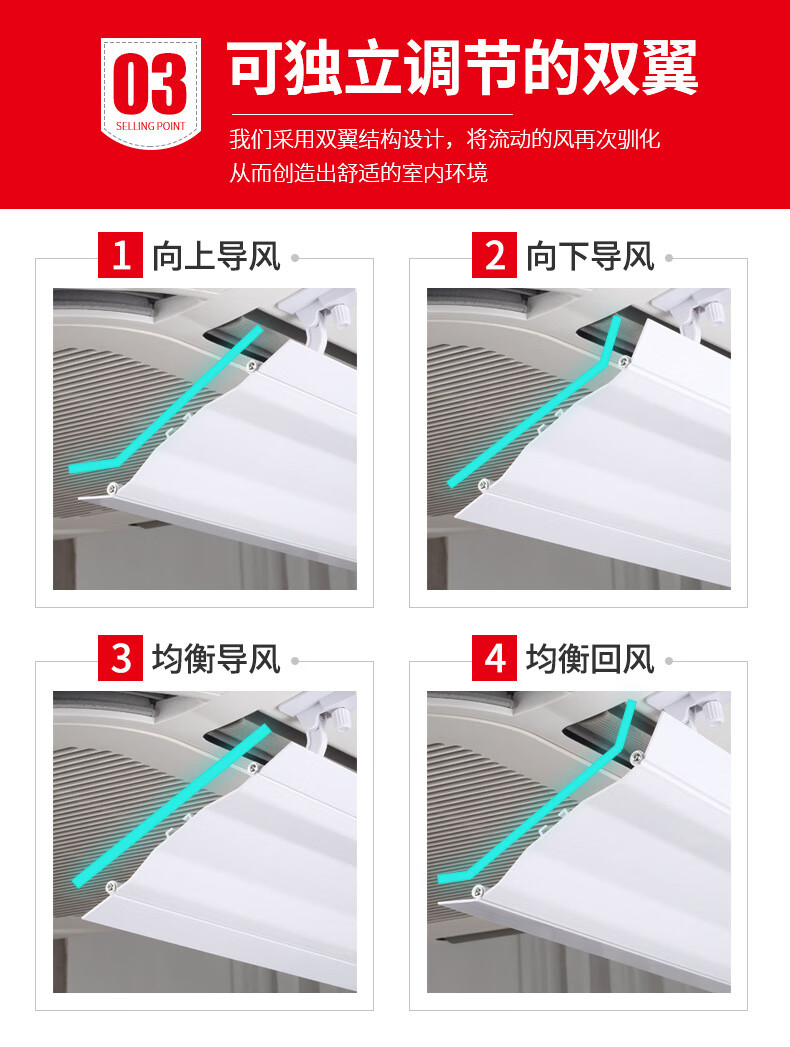 03
SELLING POINT
可独立调节的双翼
我们采用双翼结构设计，将流动的风再次驯化
从而创造出舒适的室内环境

1 向上导风

2 向下导风

3 均衡导风

4 均衡回风