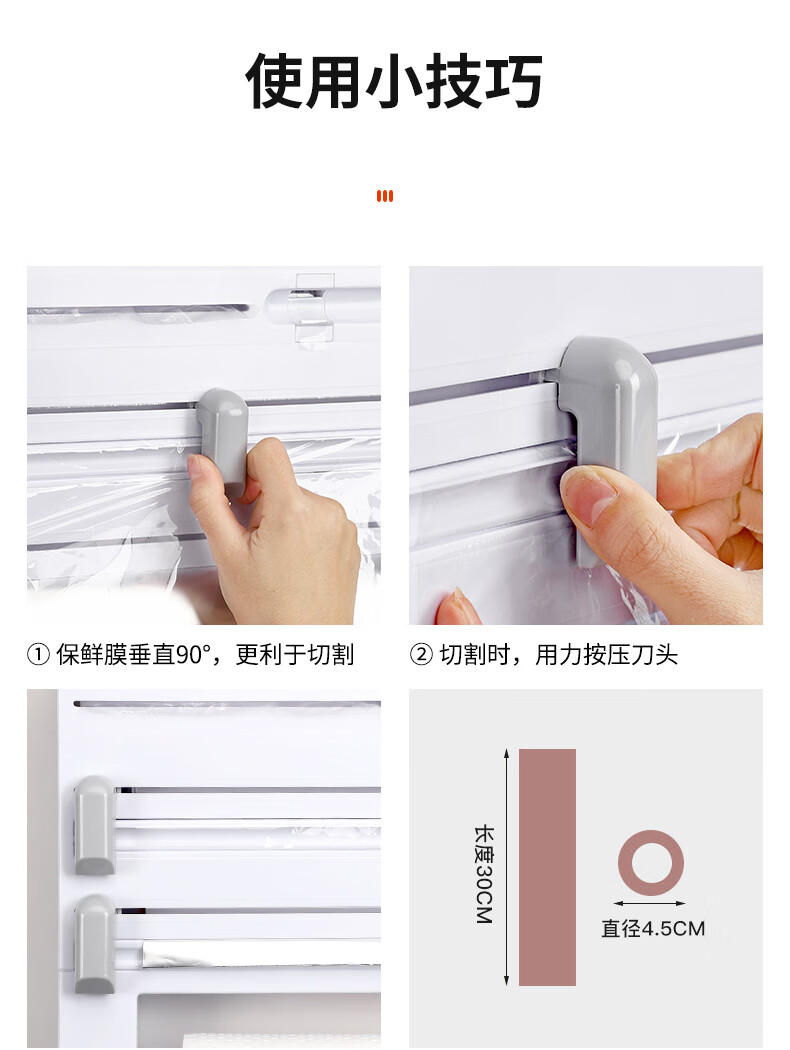 使用小技巧

① 保鲜膜垂直90°，更利于切割

② 切割时，用力按压刀头

长度30CM

直径4.5CM