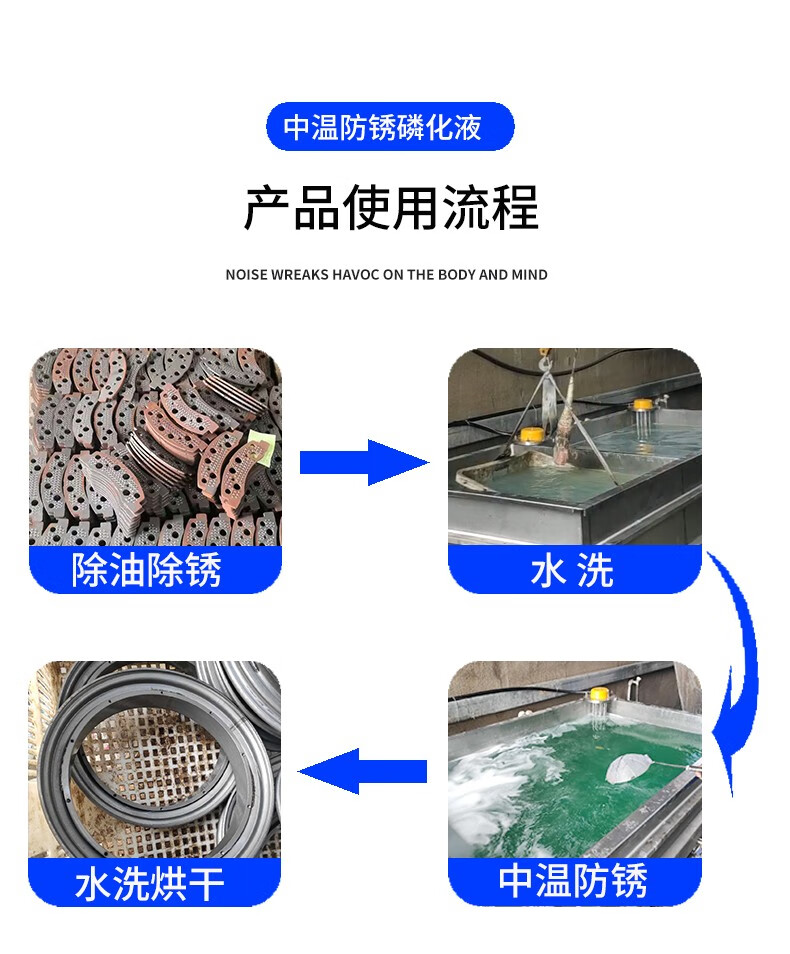 中温防锈磷化液

产品使用流程

NOISE WREAKS HAVOC ON THE BODY AND MIND

除油除锈

水 洗

中温防锈

水洗烘干