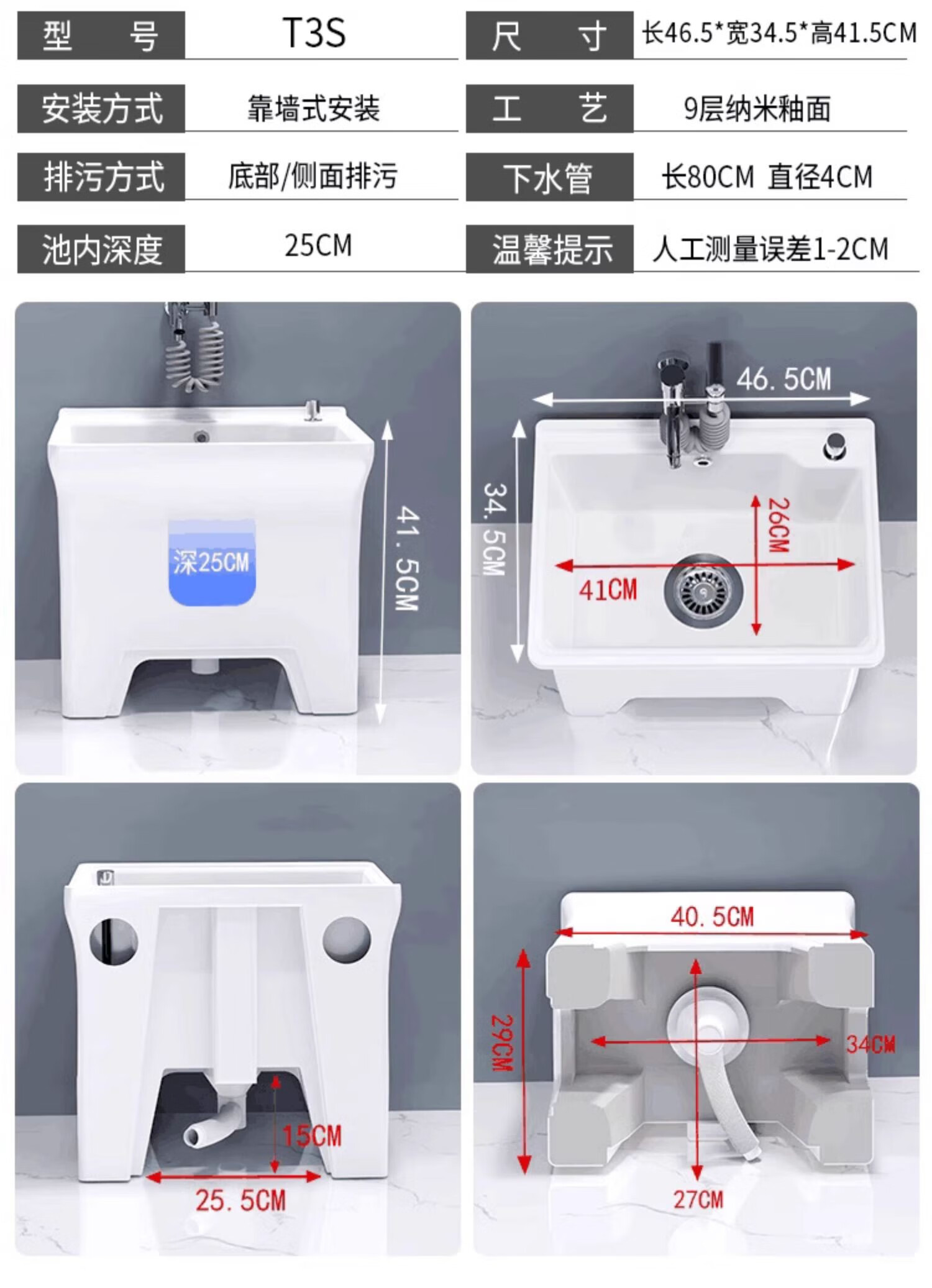 | 型　号 | T3S | 尺　寸 | 长46.5*宽34.5*高41.5CM |
|---|---|---|---|
| 安装方式 | 靠墙式安装 | 工　艺 | 9层纳米釉面 |
| 排污方式 | 底部/侧面排污 | 下水管 | 长80CM 直径4CM |
| 池内深度 | 25CM | 温馨提示 | 人工测量误差1-2CM |

深25CM
41.5CM

46.5CM
34.5CM
26CM
41CM

15CM
25.5CM

40.5CM
29CM
34CM
27CM