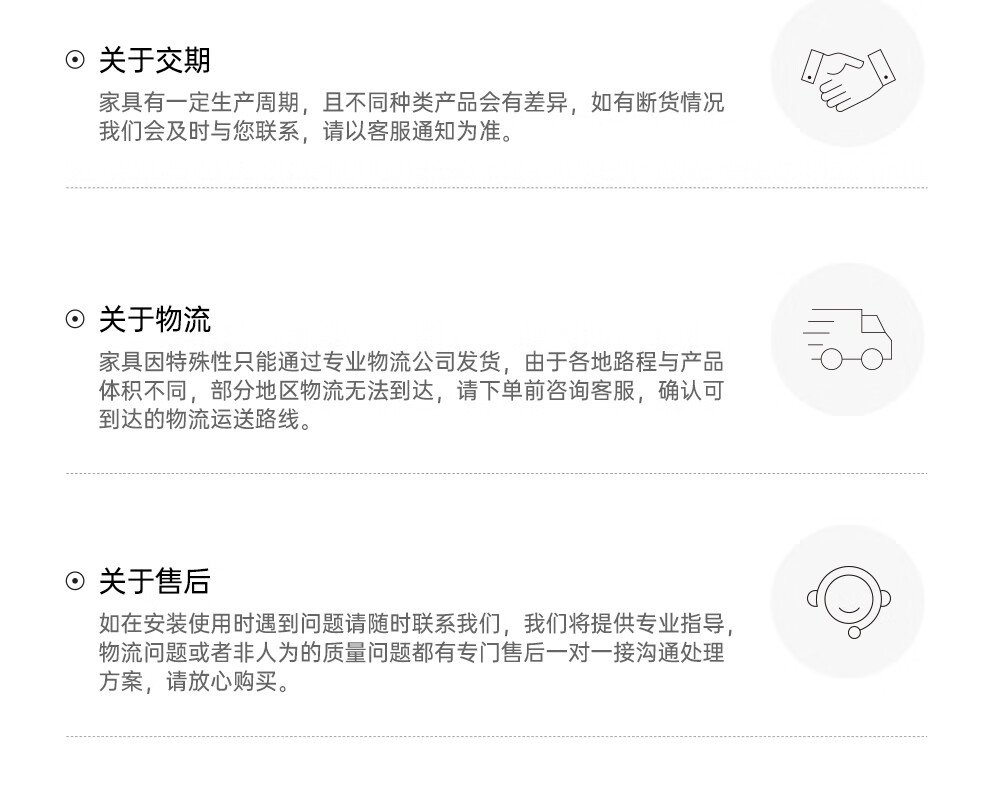 ⊙ 关于交期

家具有一定生产周期，且不同种类产品会有差异，如有断货情况我们会及时与您联系，请以客服通知为准。

⊙ 关于物流

家具因特殊性只能通过专业物流公司发货，由于各地路程与产品体积不同，部分地区物流无法到达，请下单前咨询客服，确认可到达的物流运送路线。

⊙ 关于售后

如在安装使用时遇到问题请随时联系我们，我们将提供专业指导，物流问题或者非人为的质量问题都有专门售后一对一接沟通处理方案，请放心购买。