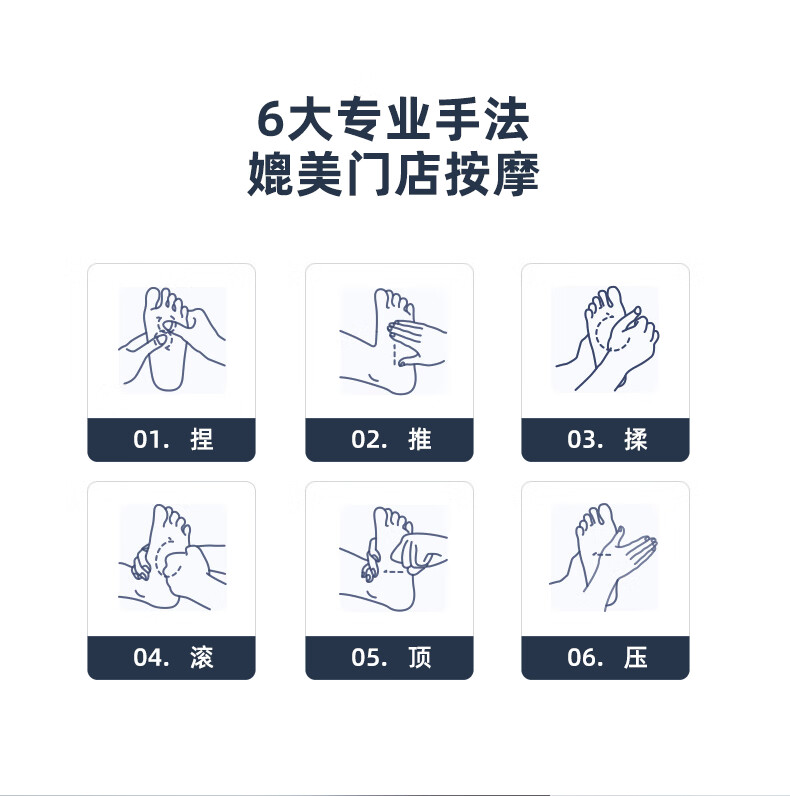 6大专业手法
媲美门店按摩

01. 捏

02. 推

03. 揉

04. 滚

05. 顶

06. 压