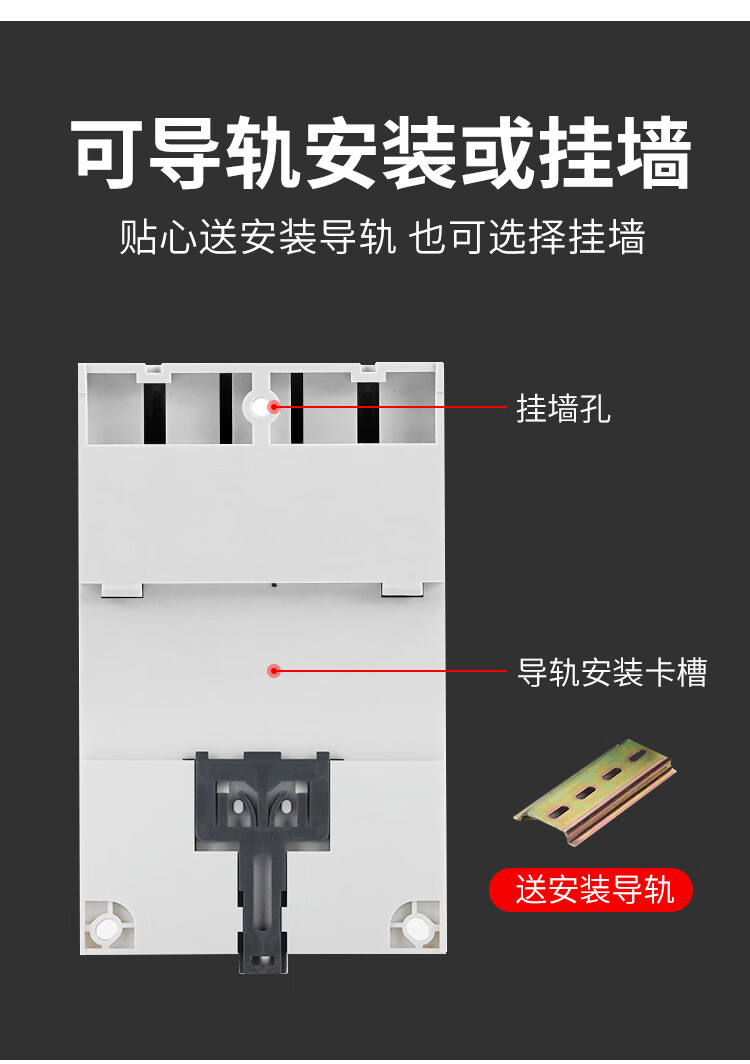 可导轨安装或挂墙

贴心送安装导轨 也可选择挂墙

挂墙孔

导轨安装卡槽

送安装导轨