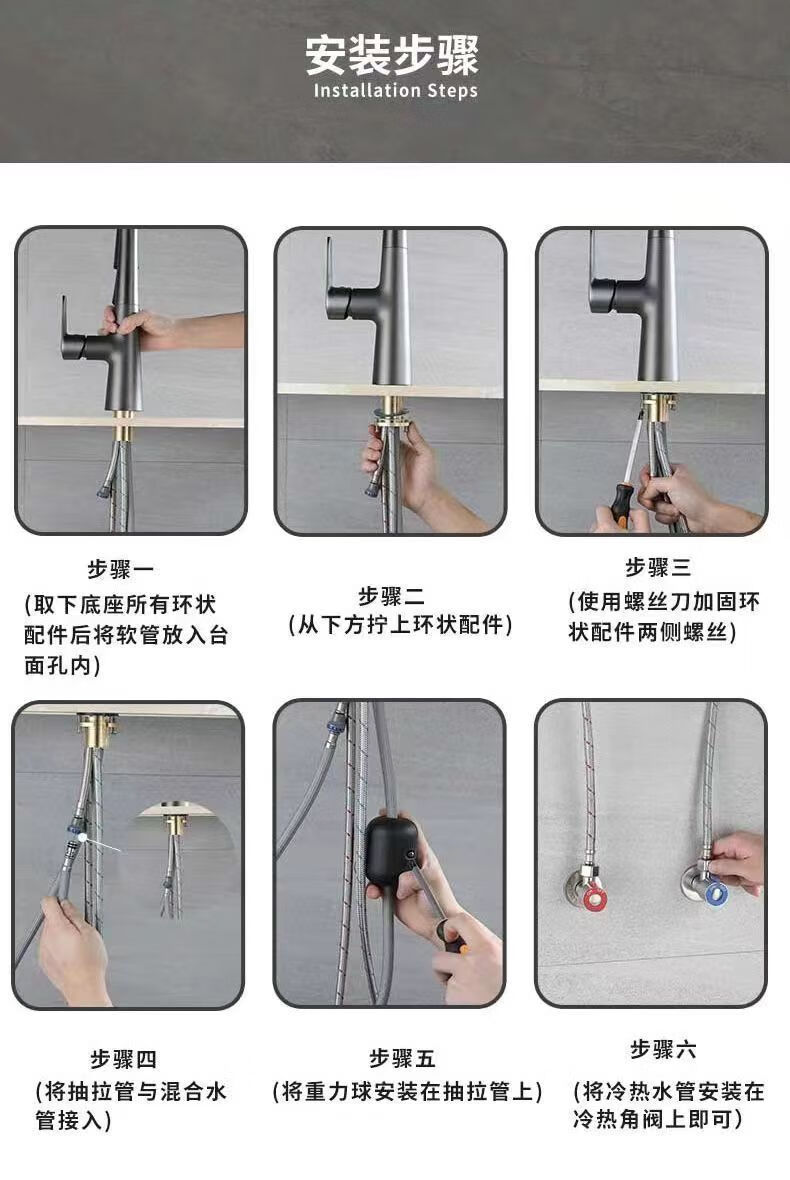 安装步骤
Installation Steps

步骤一
(取下底座所有环状配件后将软管放入台面孔内)

步骤二
(从下方拧上环状配件)

步骤三
(使用螺丝刀加固环状配件两侧螺丝)

步骤四
(将抽拉管与混合水管接入)

步骤五
(将重力球安装在抽拉管上)

步骤六
(将冷热水管安装在冷热角阀上即可)