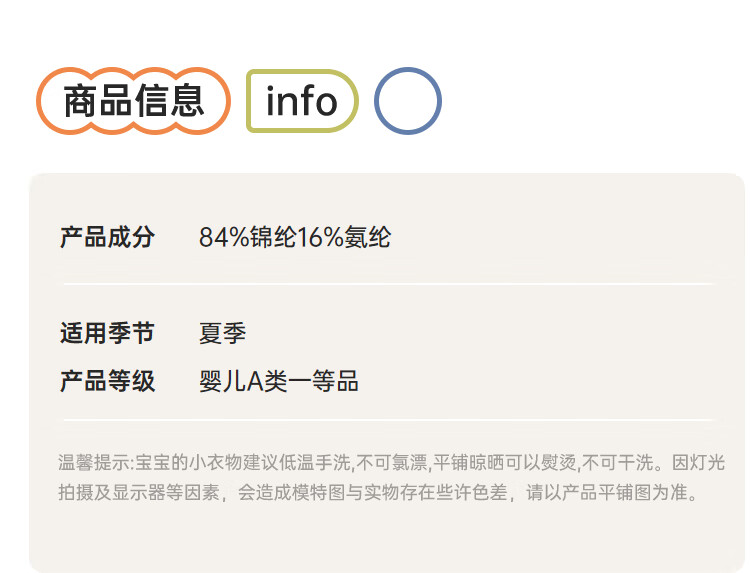 商品信息 info

产品成分 84%锦纶16%氨纶

适用季节 夏季

产品等级 婴儿A类一等品

温馨提示:宝宝的小衣物建议低温手洗,不可氯漂,平铺晾晒可以熨烫,不可干洗。因灯光拍摄及显示器等因素，会造成模特图与实物存在些许色差，请以产品平铺图为准。