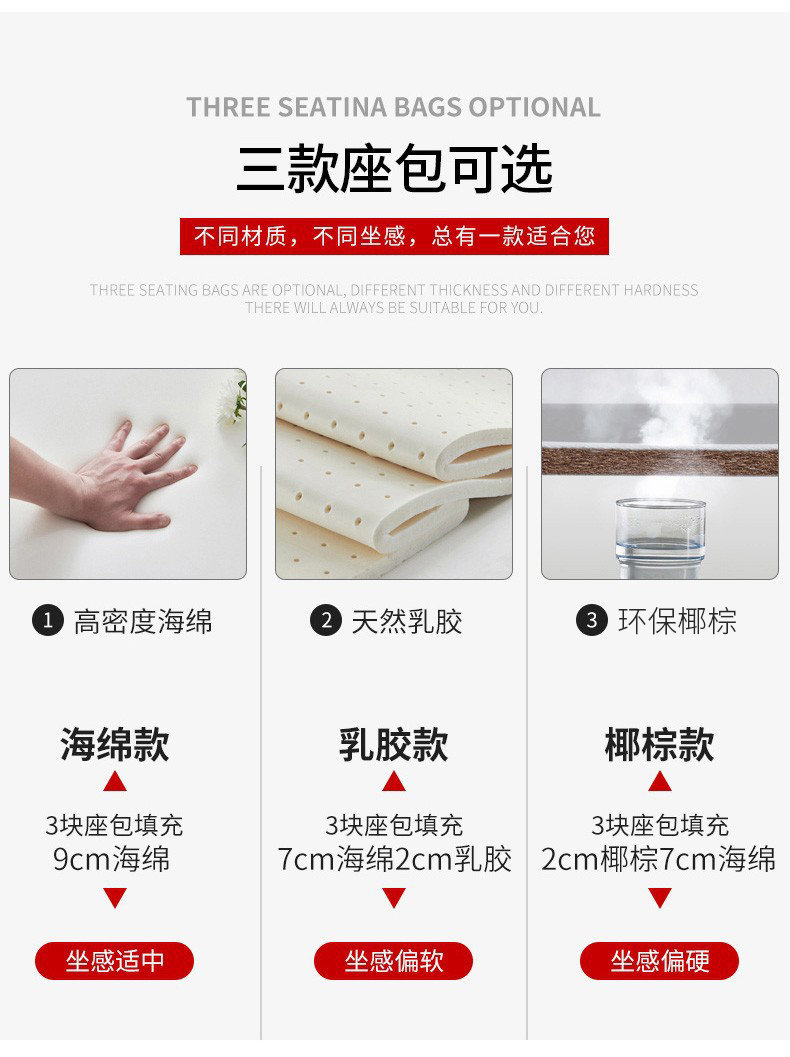 THREE SEATINA BAGS OPTIONAL

三款座包可选

不同材质，不同坐感，总有一款适合您

THREE SEATING BAGS ARE OPTIONAL, DIFFERENT THICKNESS AND DIFFERENT HARDNESS THERE WILL ALWAYS BE SUITABLE FOR YOU.

1 高密度海绵

海绵款

3块座包填充
9cm海绵

坐感适中

2 天然乳胶

乳胶款

3块座包填充
7cm海绵2cm乳胶

坐感偏软

3 环保椰棕

椰棕款

3块座包填充
2cm椰棕7cm海绵

坐感偏硬