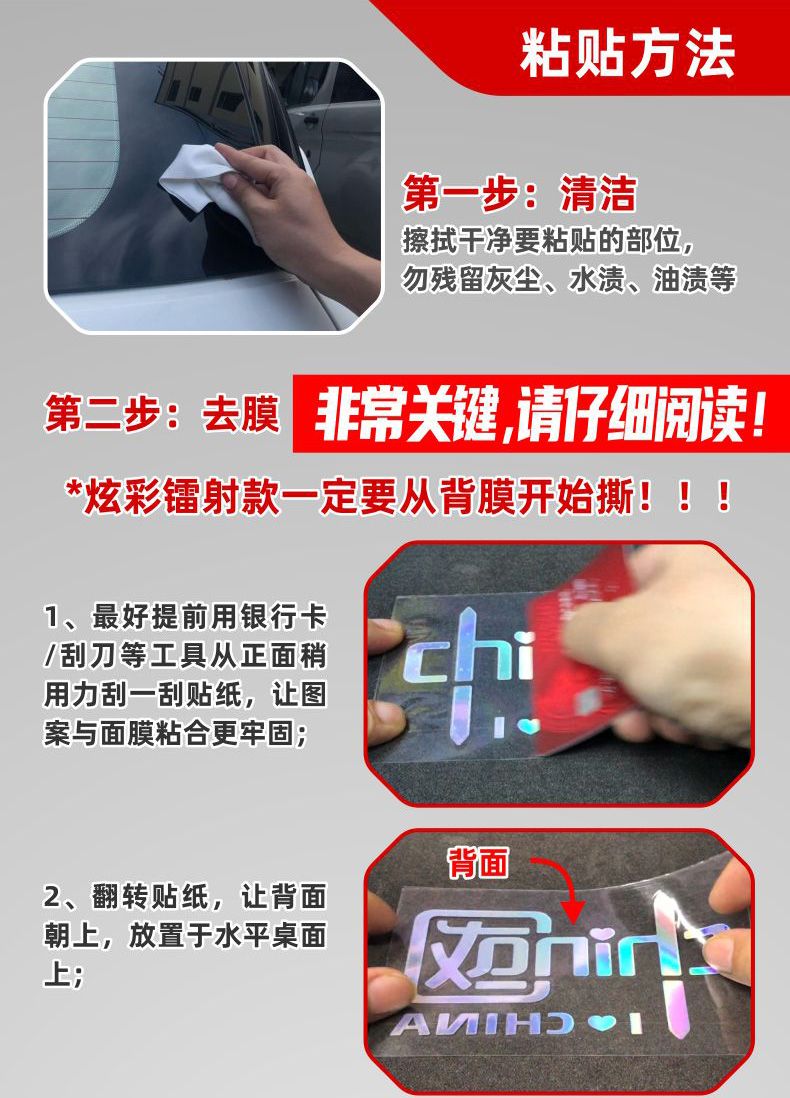 粘贴方法

第一步：清洁
擦拭干净要粘贴的部位，勿残留灰尘、水渍、油渍等

第二步：去膜 非常关键，请仔细阅读！

*炫彩镭射款一定要从背膜开始撕！！！

1、最好提前用银行卡/刮刀等工具从正面稍用力刮一刮贴纸，让图案与面膜粘合更牢固；

chi

2、翻转贴纸，让背面朝上，放置于水平桌面上；

背面

I ♥ CHINA