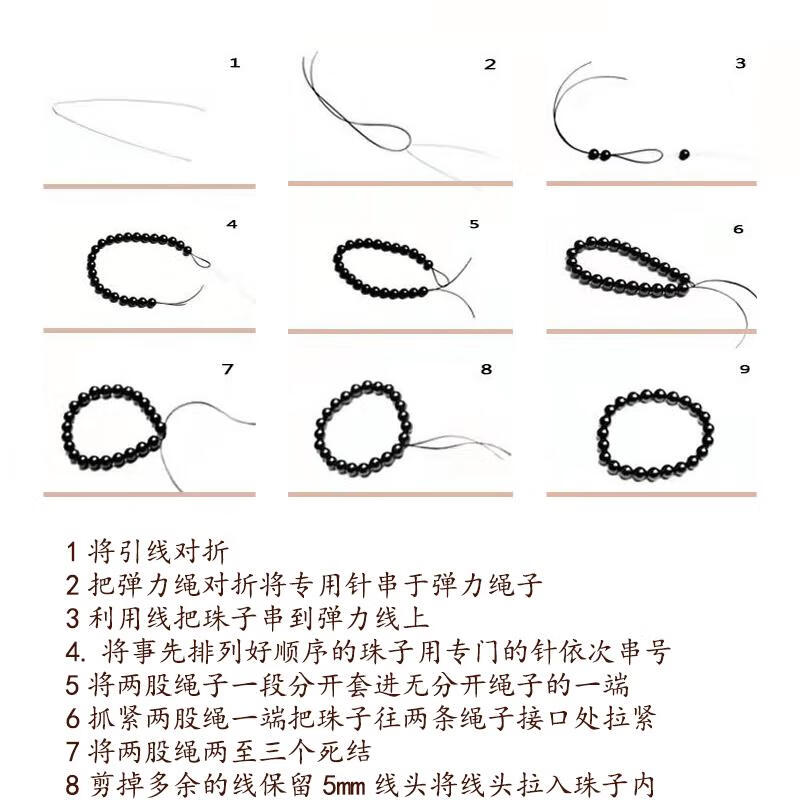 1

2

3

4

5

6

7

8

9

1 将引线对折
2 把弹力绳对折将专用针串于弹力绳子
3 利用线把珠子串到弹力线上
4. 将事先排列好顺序的珠子用专门的针依次串号
5 将两股绳子一段分开套进无分开绳子的一端
6 抓紧两股绳一端把珠子往两条绳子接口处拉紧
7 将两股绳两至三个死结
8 剪掉多余的线保留 5mm 线头将线头拉入珠子内