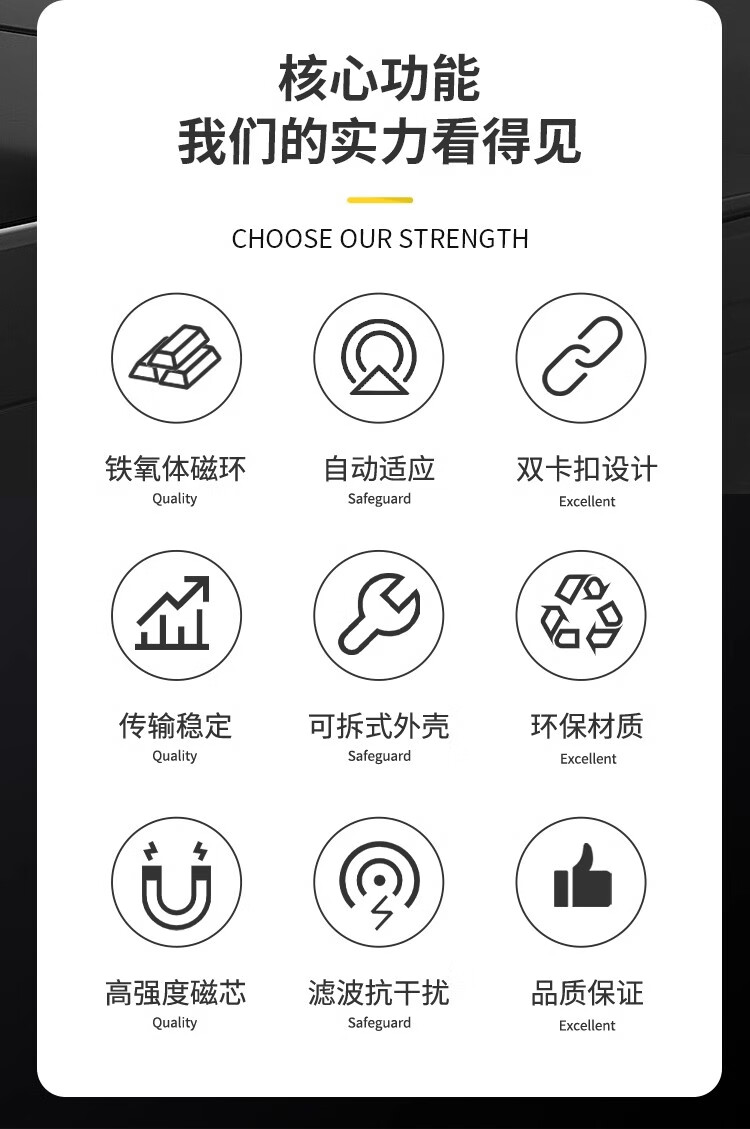 核心功能
我们的实力看得见

CHOOSE OUR STRENGTH

铁氧体磁环
Quality

自动适应
Safeguard

双卡扣设计
Excellent

传输稳定
Quality

可拆式外壳
Safeguard

环保材质
Excellent

高强度磁芯
Quality

滤波抗干扰
Safeguard

品质保证
Excellent