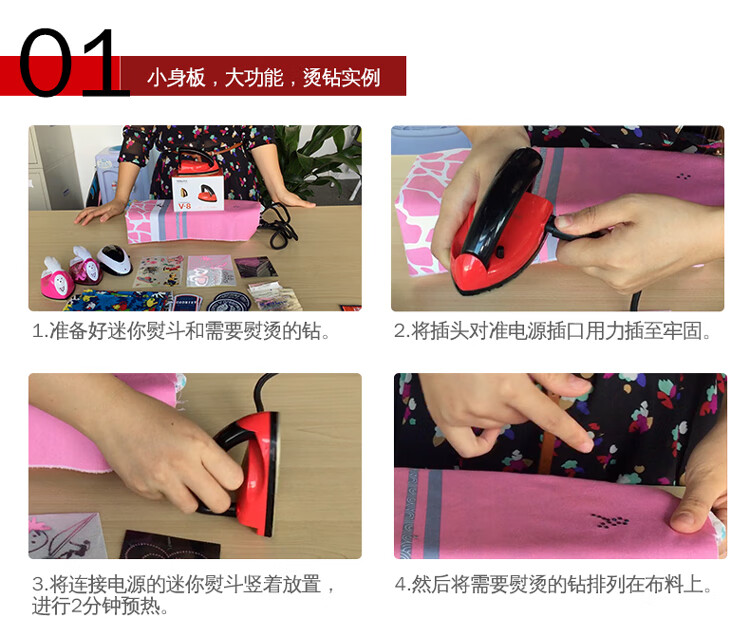 01 小身板，大功能，烫钻实例

V-8

1.准备好迷你熨斗和需要熨烫的钻。

2.将插头对准电源插口用力插至牢固。

3.将连接电源的迷你熨斗竖着放置，进行2分钟预热。

4.然后将需要熨烫的钻排列在布料上。