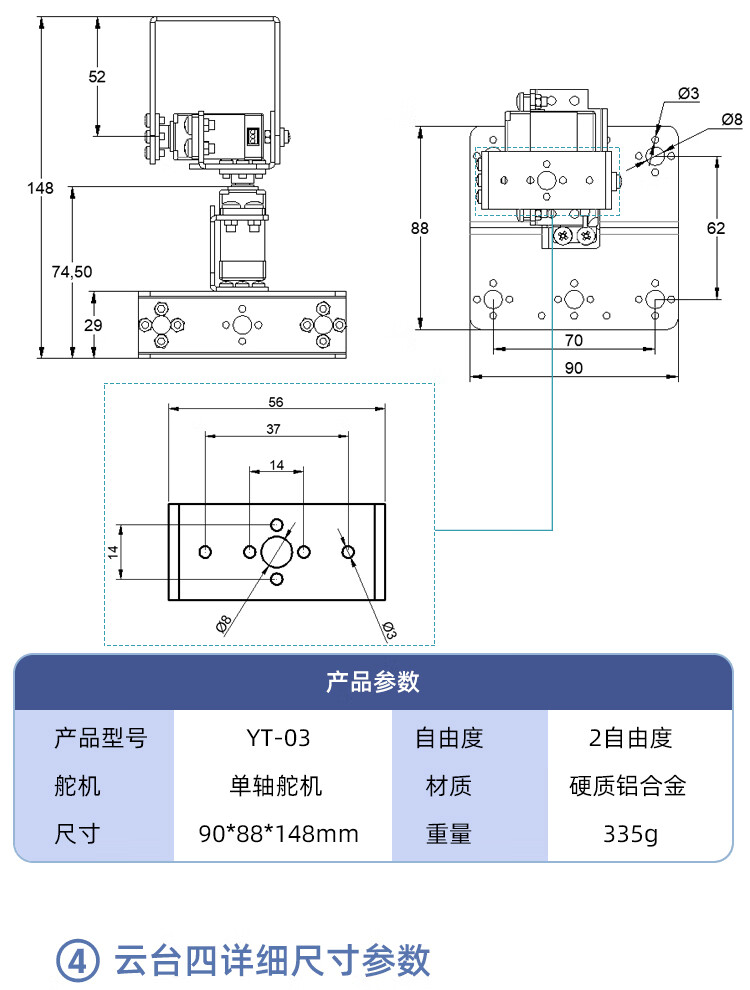 52

148

74,50

29

Ø3

Ø8

88

62

70

90

56

37

14

14

Ø8

Ø3

产品参数

| 产品型号 | YT-03 | 自由度 | 2自由度 |
|---|---|---|---|
| 舵机 | 单轴舵机 | 材质 | 硬质铝合金 |
| 尺寸 | 90*88*148mm | 重量 | 335g |

④ 云台四详细尺寸参数