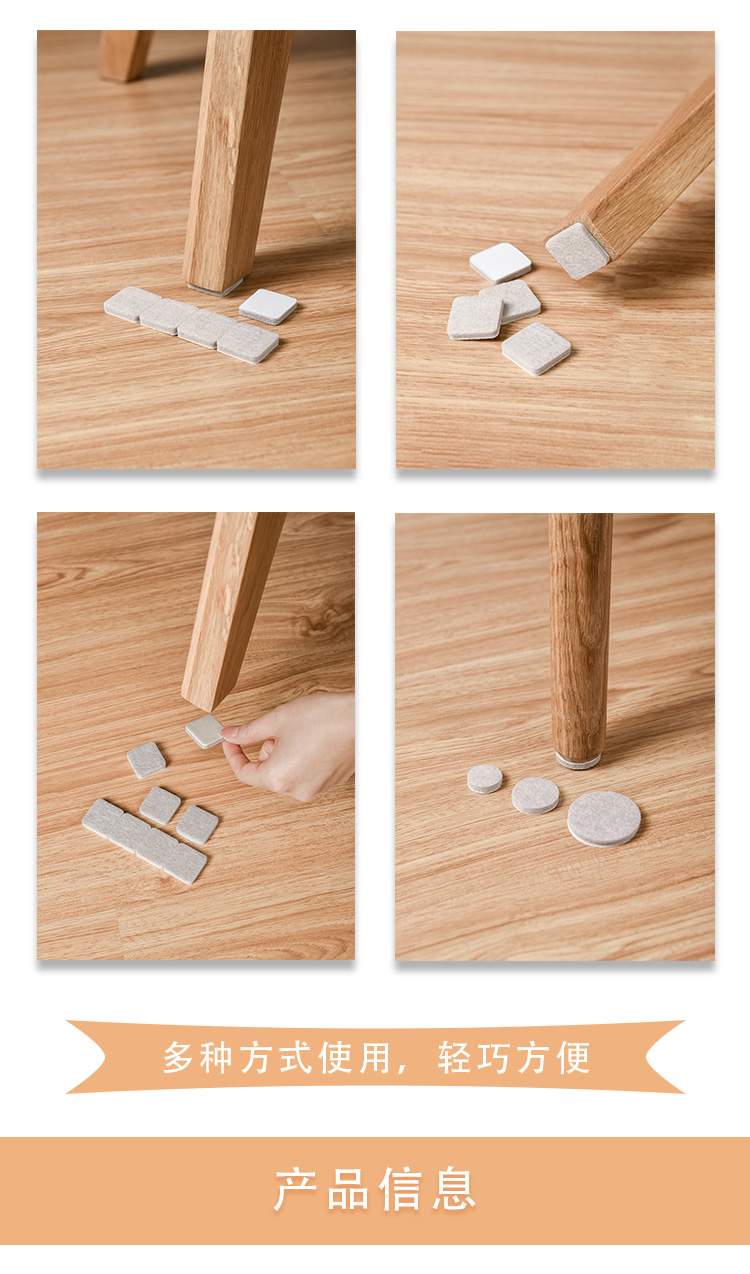 多种方式使用，轻巧方便

产品信息