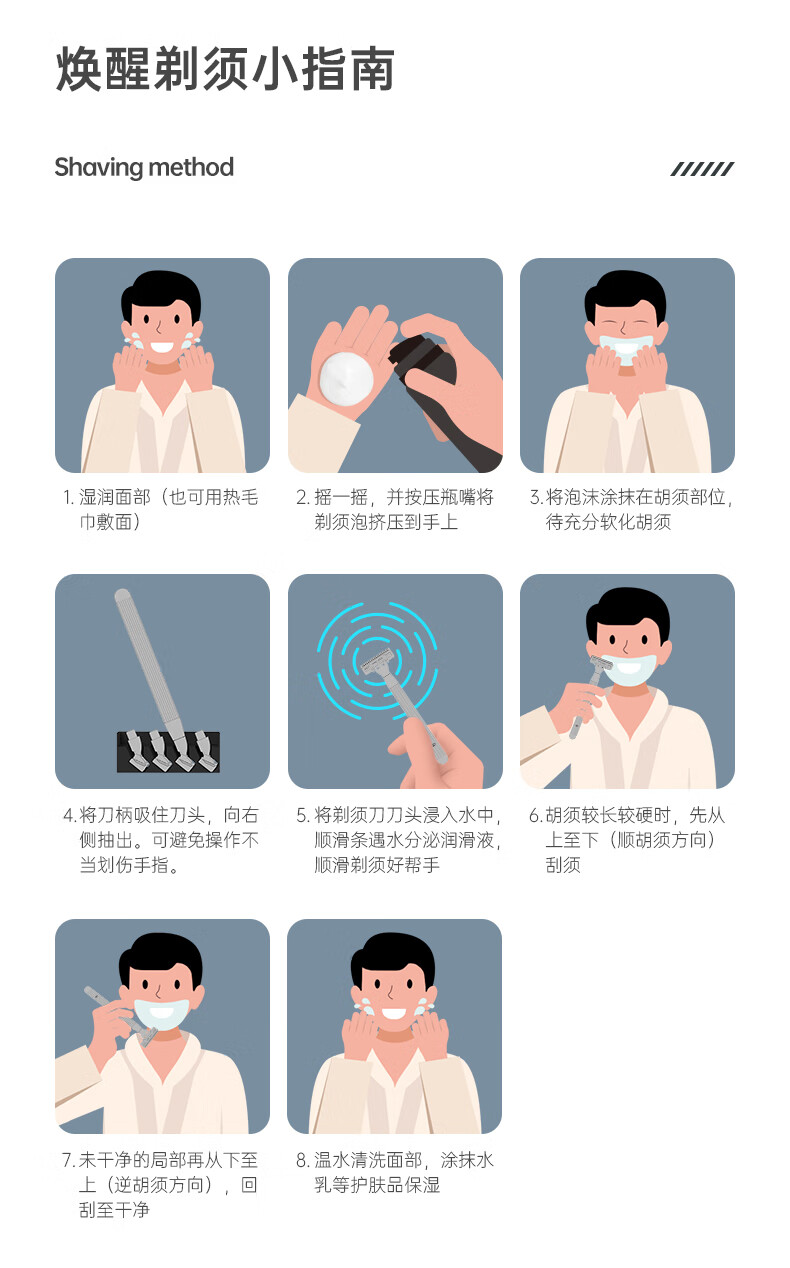 焕醒剃须小指南

Shaving method

1. 湿润面部（也可用热毛巾敷面）

2. 摇一摇，并按压瓶嘴将剃须泡挤压到手上

3. 将泡沫涂抹在胡须部位，待充分软化胡须

4. 将刀柄吸住刀头，向右侧抽出。可避免操作不当划伤手指。

5. 将剃须刀刀头浸入水中，顺滑条遇水分泌润滑液，顺滑剃须好帮手

6. 胡须较长较硬时，先从上至下（顺胡须方向）刮须

7. 未干净的局部再从下至上（逆胡须方向），回刮至干净

8. 温水清洗面部，涂抹水乳等护肤品保湿