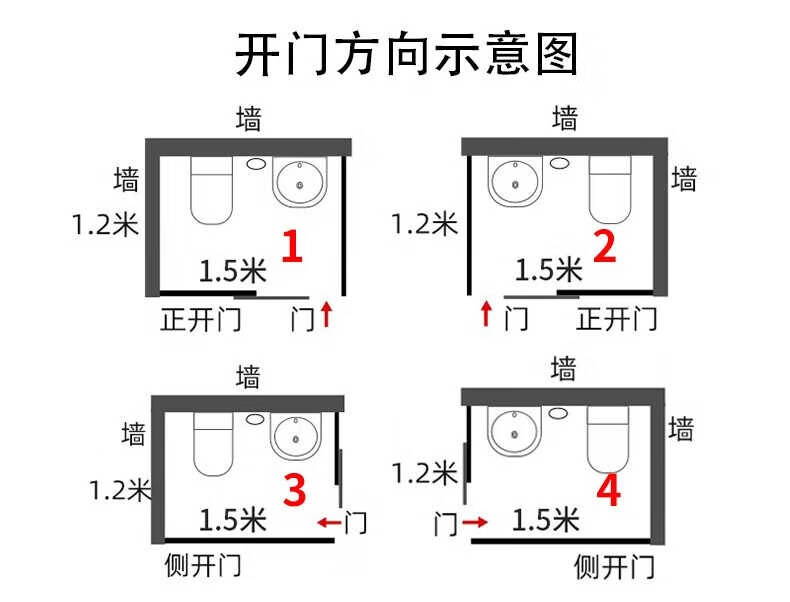 开门方向示意图

墙
墙
1.2米
1
1.5米
正开门
门

墙
墙
1.2米
2
1.5米
门
正开门

墙
墙
1.2米
3
1.5米
门
侧开门

墙
墙
1.2米
4
门
1.5米
侧开门