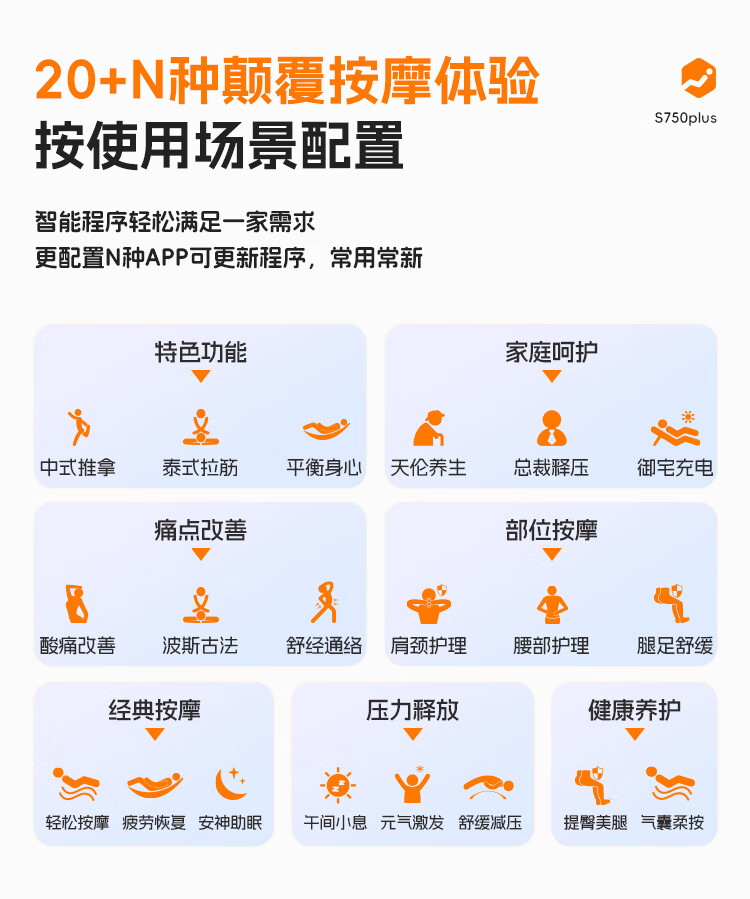 20+N种颠覆按摩体验
按使用场景配置

S750plus

智能程序轻松满足一家需求
更配置N种APP可更新程序，常用常新

特色功能
中式推拿 泰式拉筋 平衡身心

家庭呵护
天伦养生 总裁释压 御宅充电

痛点改善
酸痛改善 波斯古法 舒经通络

部位按摩
肩颈护理 腰部护理 腿足舒缓

经典按摩
轻松按摩 疲劳恢复 安神助眠

压力释放
午间小息 元气激发 舒缓减压

健康养护
提臀美腿 气囊柔按