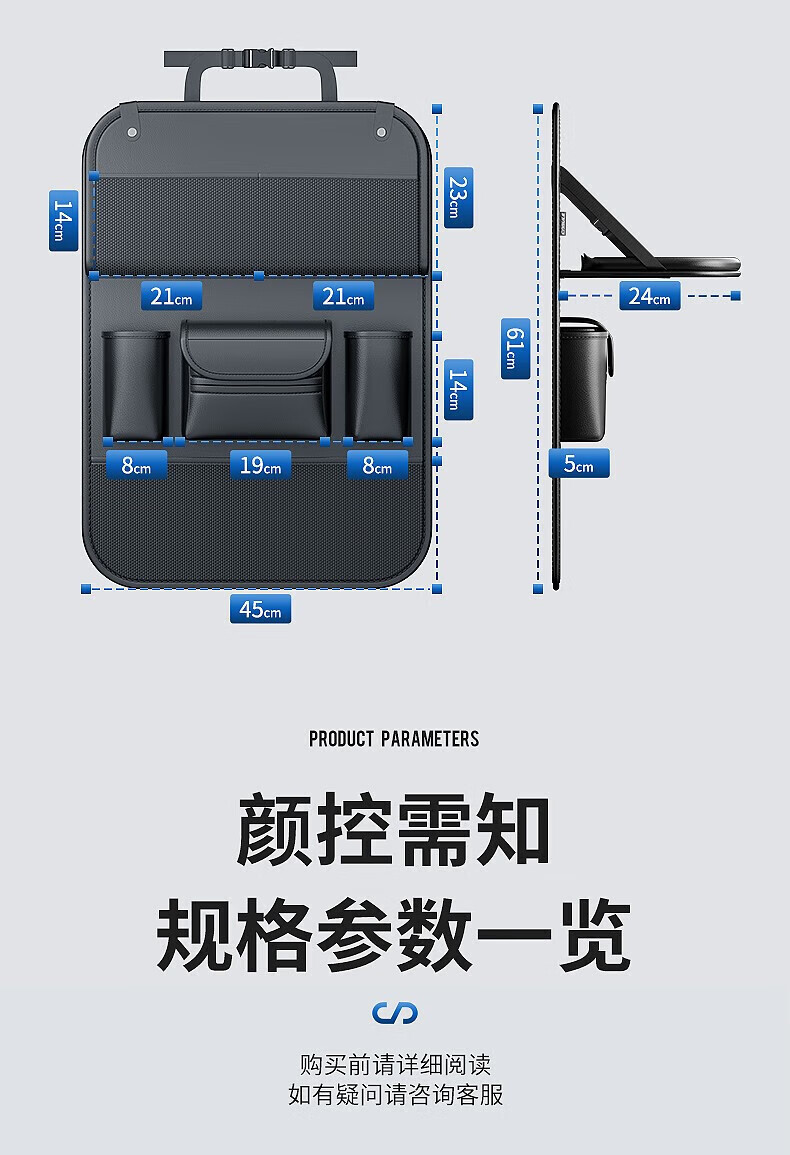 14cm
23cm
21cm
21cm
14cm
8cm
19cm
8cm
45cm
61cm
24cm
5cm

PRODUCT PARAMETERS

颜控需知
规格参数一览

购买前请详细阅读
如有疑问请咨询客服