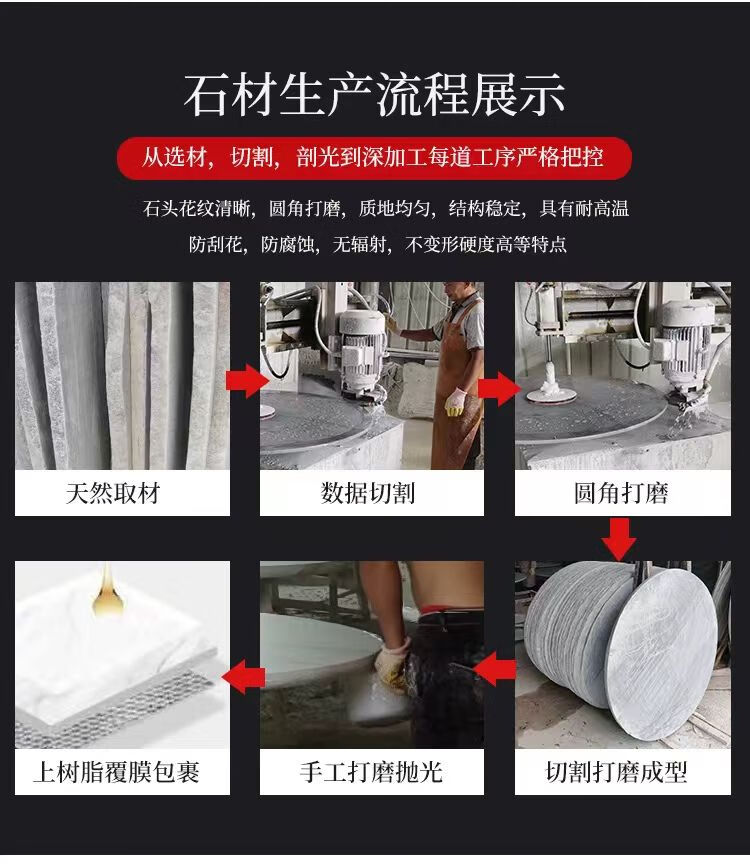 石材生产流程展示

从选材，切割，剖光到深加工每道工序严格把控

石头花纹清晰，圆角打磨，质地均匀，结构稳定，具有耐高温防刮花，防腐蚀，无辐射，不变形硬度高等特点

天然取材

数据切割

圆角打磨

切割打磨成型

手工打磨抛光

上树脂覆膜包裹