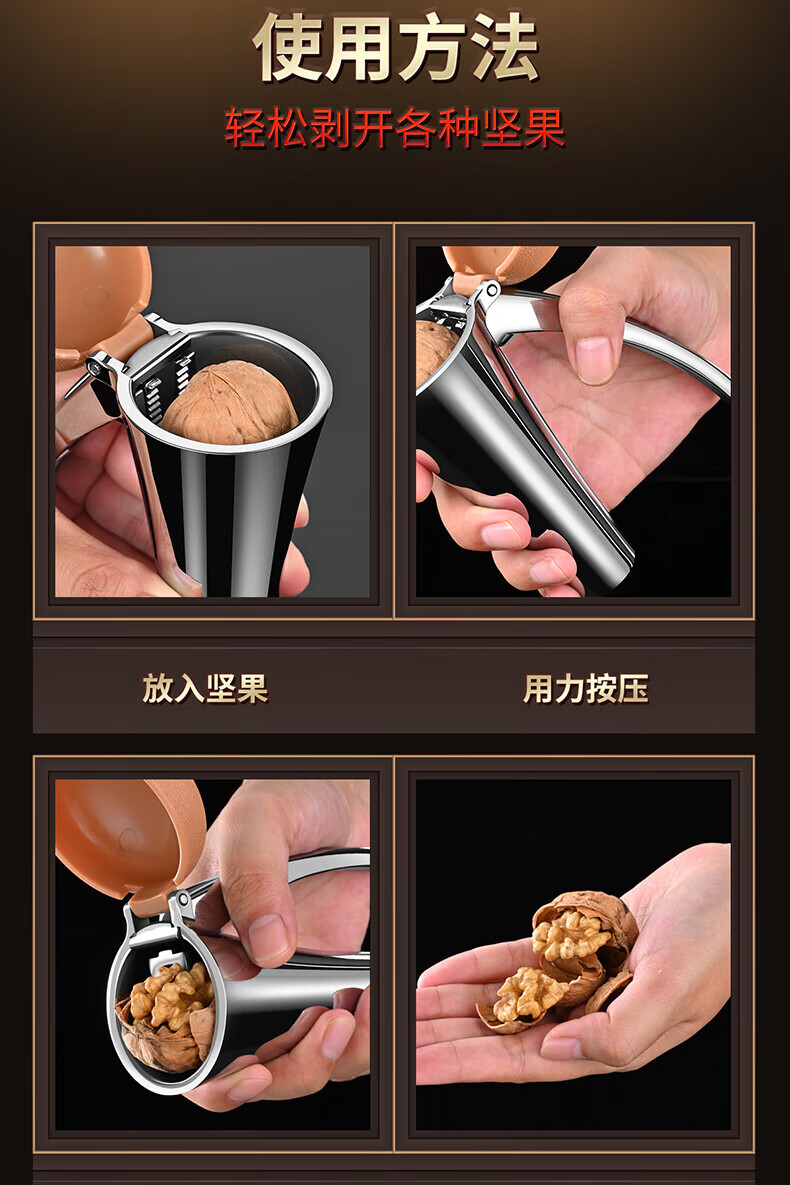 使用方法
轻松剥开各种坚果

放入坚果

用力按压