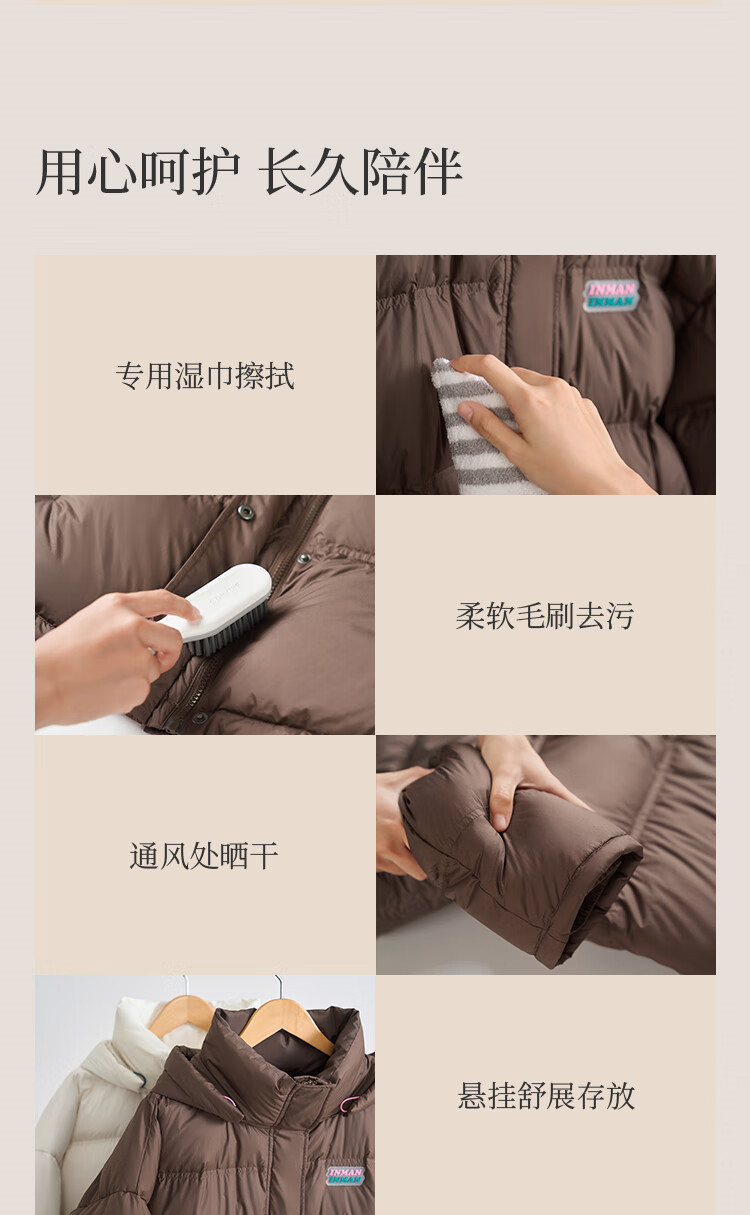 用心呵护 长久陪伴

专用湿巾擦拭

INMAN
INMAN

柔软毛刷去污

通风处晒干

悬挂舒展存放

INMAN
INMAN