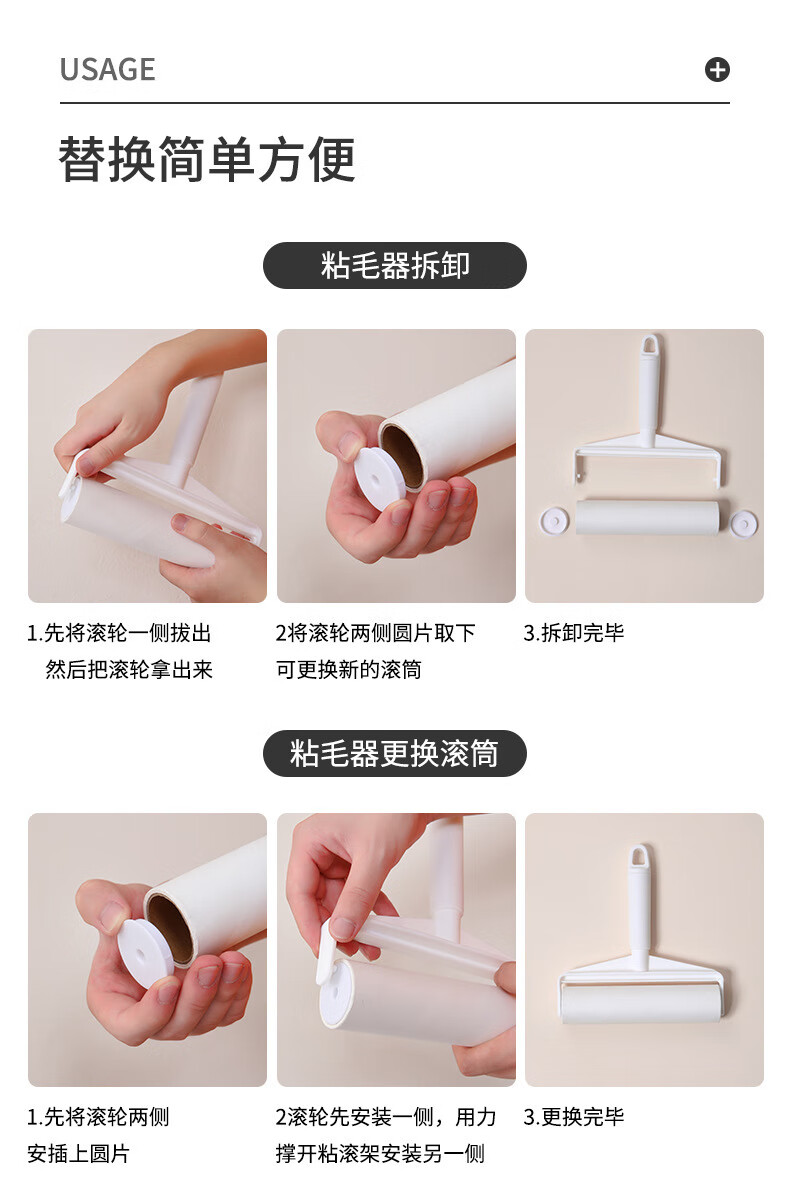 USAGE

替换简单方便

粘毛器拆卸

1.先将滚轮一侧拔出
然后把滚轮拿出来

2将滚轮两侧圆片取下
可更换新的滚筒

3.拆卸完毕

粘毛器更换滚筒

1.先将滚轮两侧
安插上圆片

2滚轮先安装一侧，用力
撑开粘滚架安装另一侧

3.更换完毕