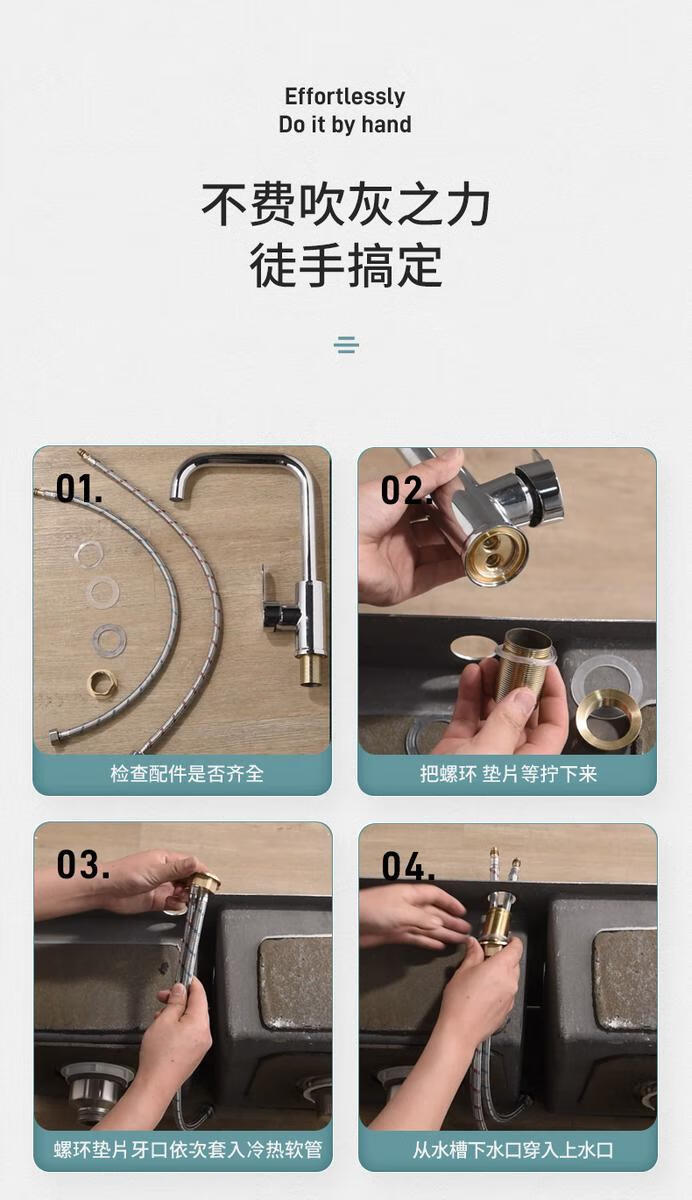 Effortlessly
Do it by hand

不费吹灰之力
徒手搞定

01.
检查配件是否齐全

02.
把螺环 垫片等拧下来

03.
螺环垫片牙口依次套入冷热软管

04.
从水槽下水口穿入上水口