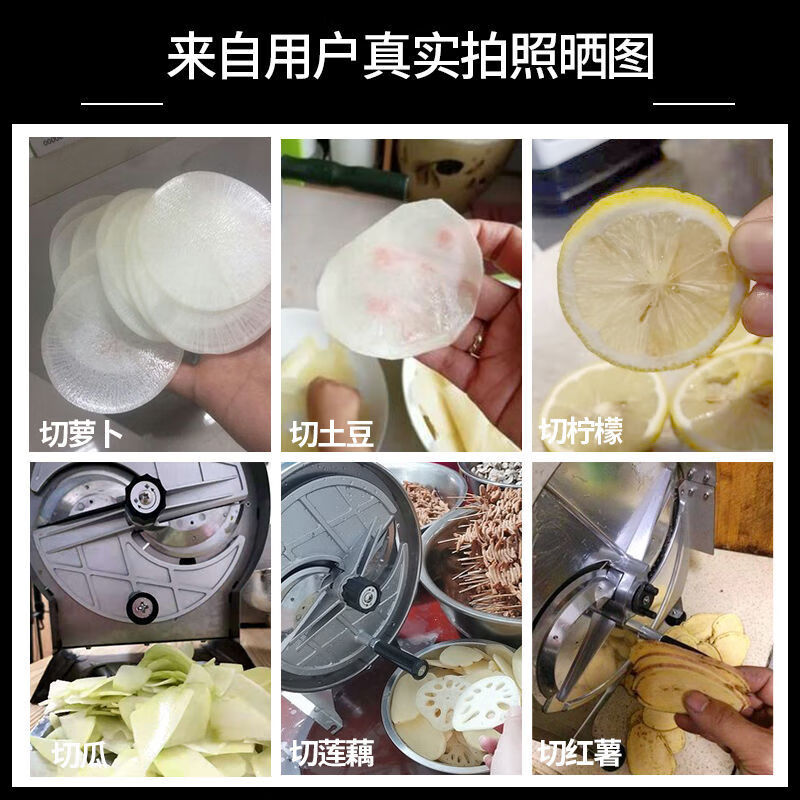 来自用户真实拍照晒图

切萝卜

切土豆

切柠檬

切瓜

切莲藕

切红薯