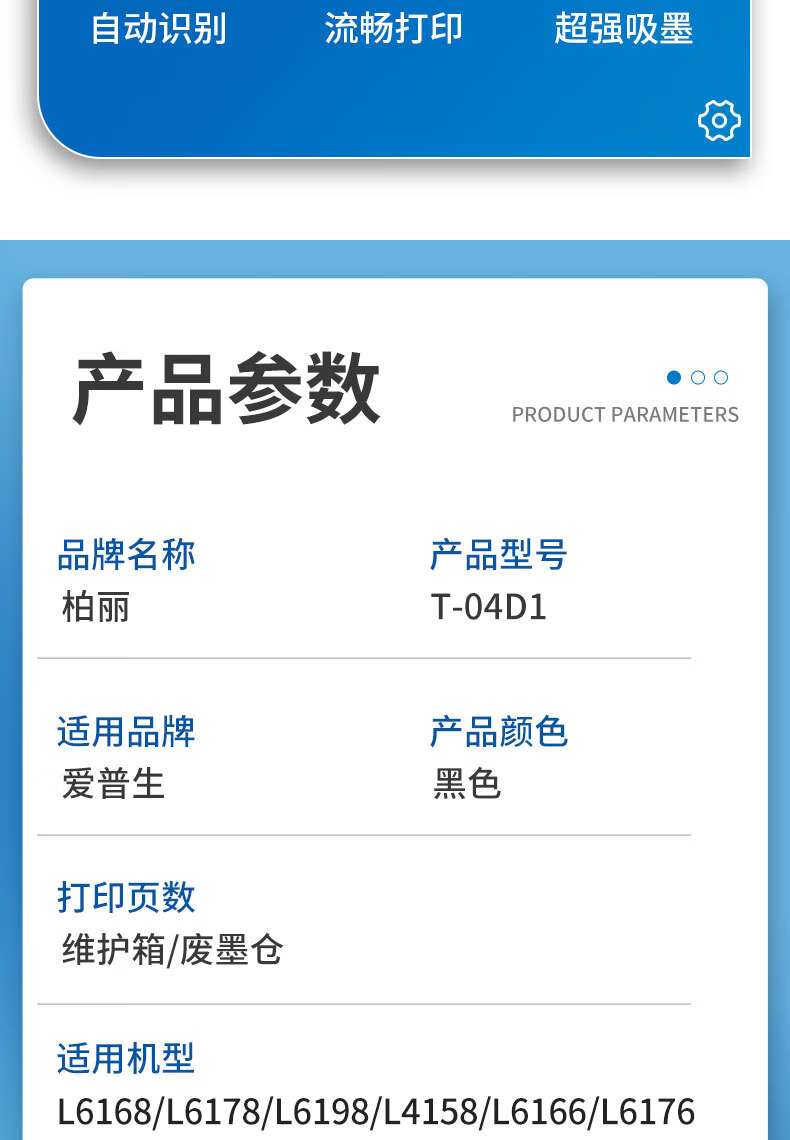 自动识别 流畅打印 超强吸墨

产品参数

PRODUCT PARAMETERS

品牌名称
柏丽

产品型号
T-04D1

适用品牌
爱普生

产品颜色
黑色

打印页数
维护箱/废墨仓

适用机型
L6168/L6178/L6198/L4158/L6166/L6176