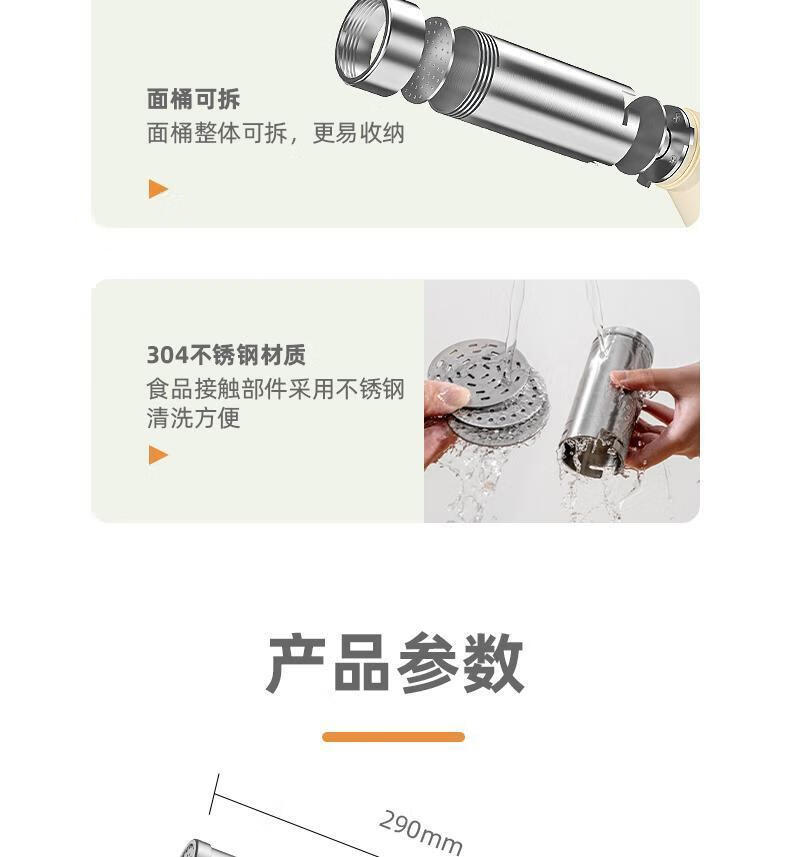 面桶可拆
面桶整体可拆，更易收纳

304不锈钢材质
食品接触部件采用不锈钢
清洗方便

产品参数

290mm