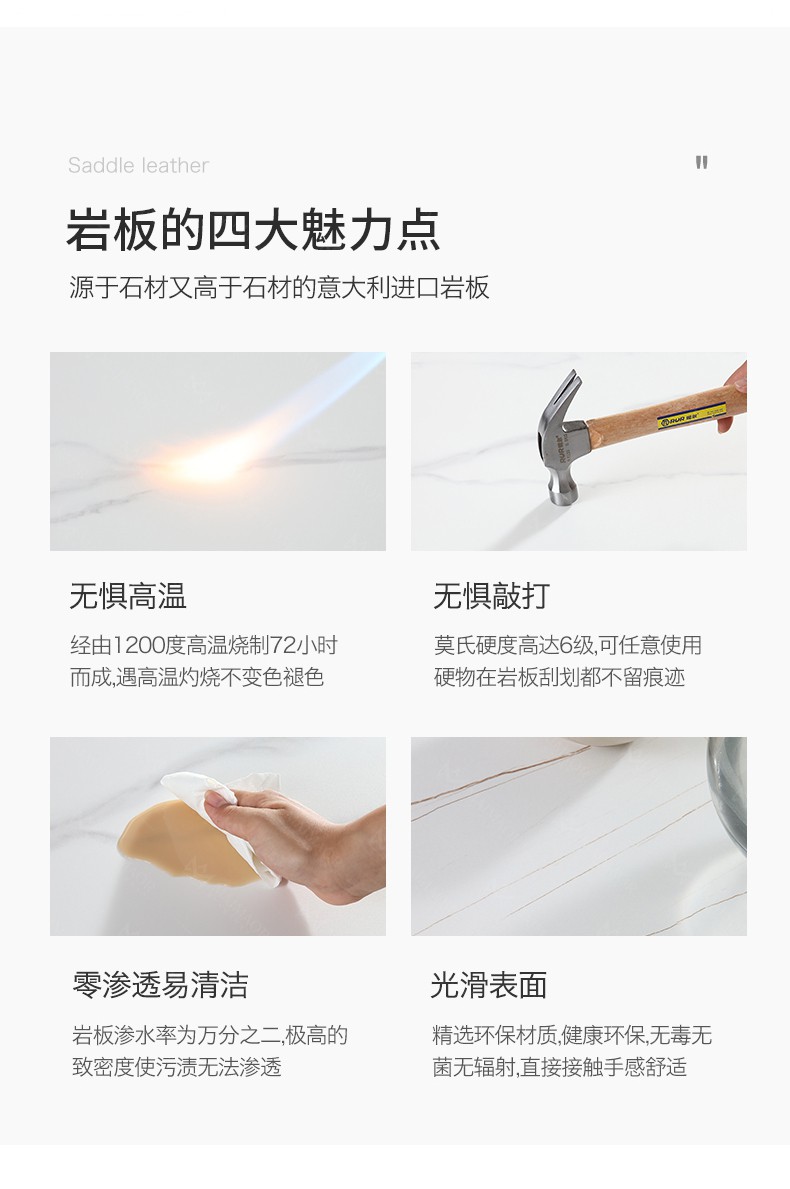 Saddle leather

"

岩板的四大魅力点

源于石材又高于石材的意大利进口岩板

无惧高温

经由1200度高温烧制72小时而成,遇高温灼烧不变色褪色

无惧敲打

莫氏硬度高达6级,可任意使用硬物在岩板刮划都不留痕迹

零渗透易清洁

岩板渗水率为万分之二,极高的致密度使污渍无法渗透

光滑表面

精选环保材质,健康环保,无毒无菌无辐射,直接接触手感舒适