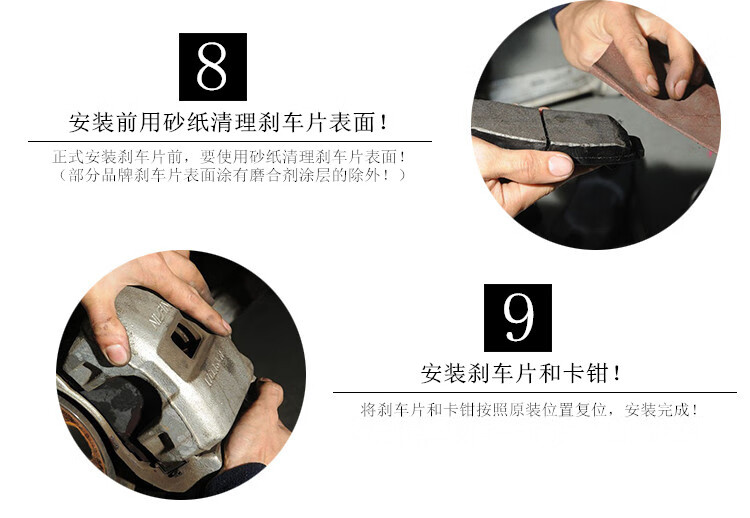 8

安装前用砂纸清理刹车片表面！

正式安装刹车片前，要使用砂纸清理刹车片表面！
（部分品牌刹车片表面涂有磨合剂涂层的除外！）

9

安装刹车片和卡钳！

将刹车片和卡钳按照原装位置复位，安装完成！