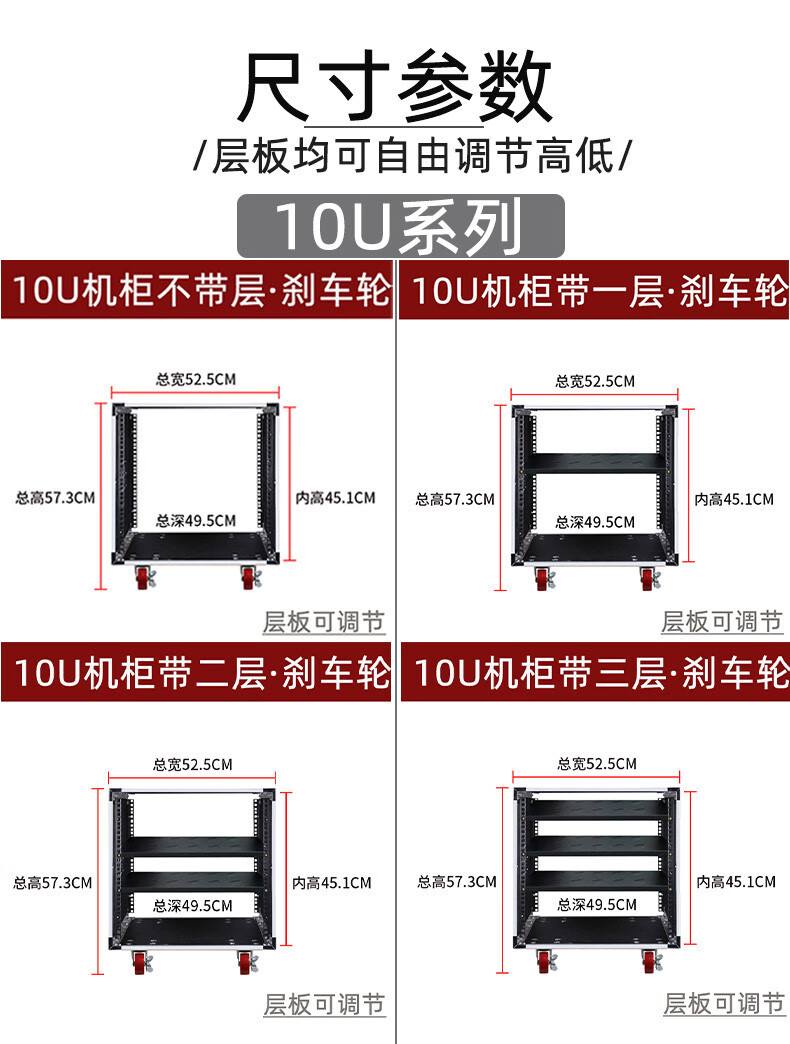 尺寸参数

/层板均可自由调节高低/

10U系列

10U机柜不带层·刹车轮

总宽52.5CM
总高57.3CM
总深49.5CM
内高45.1CM

层板可调节

10U机柜带一层·刹车轮

总宽52.5CM
总高57.3CM
总深49.5CM
内高45.1CM

层板可调节

10U机柜带二层·刹车轮

总宽52.5CM
总高57.3CM
总深49.5CM
内高45.1CM

层板可调节

10U机柜带三层·刹车轮

总宽52.5CM
总高57.3CM
总深49.5CM
内高45.1CM

层板可调节