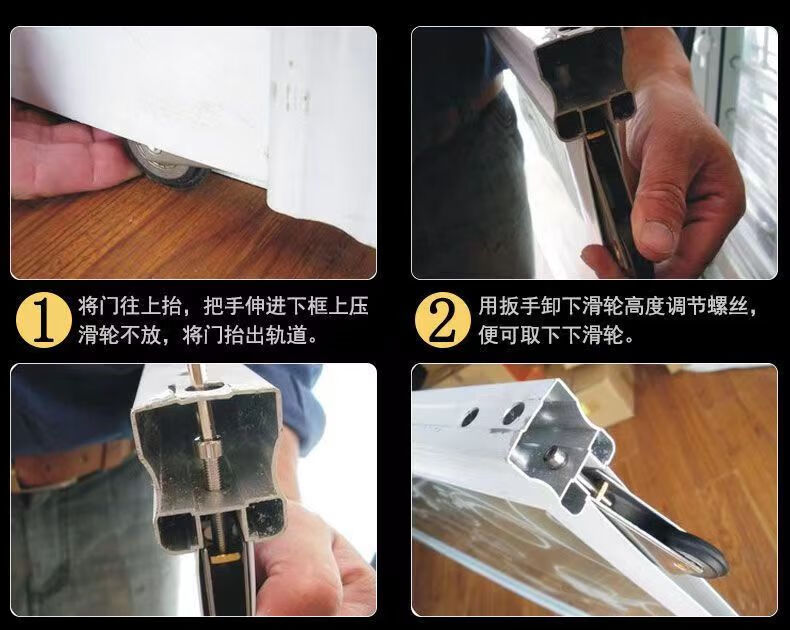 1 将门往上抬，把手伸进下框上压滑轮不放，将门抬出轨道。

2 用扳手卸下滑轮高度调节螺丝，便可取下下滑轮。