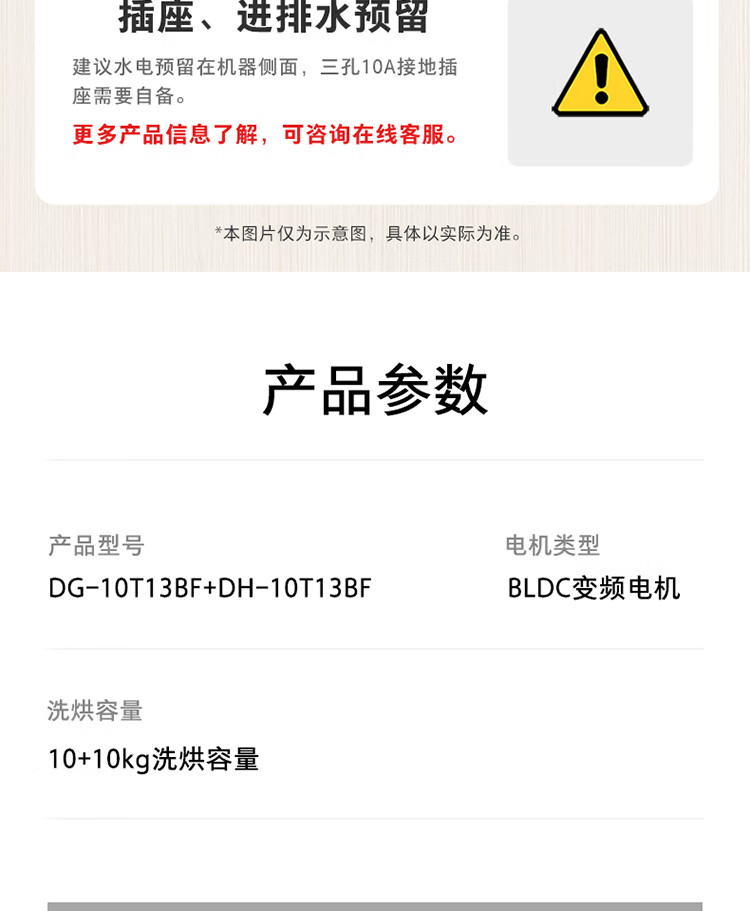 插座、进排水预留

建议水电预留在机器侧面，三孔10A接地插座需要自备。

更多产品信息了解，可咨询在线客服。

*本图片仅为示意图，具体以实际为准。

产品参数

产品型号
DG-10T13BF+DH-10T13BF

电机类型
BLDC变频电机

洗烘容量
10+10kg洗烘容量