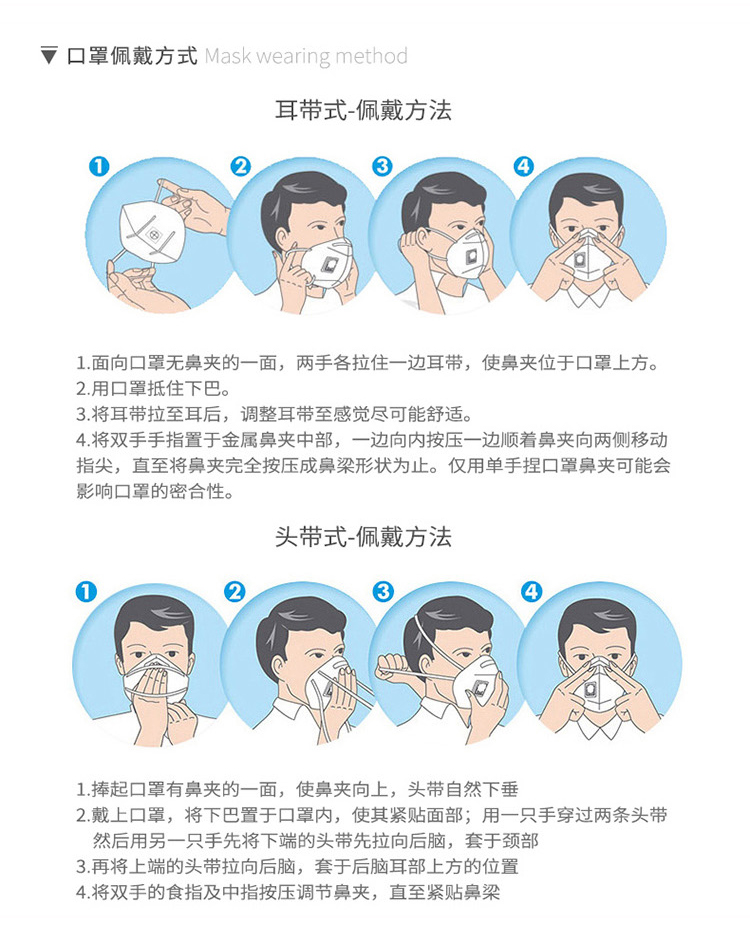 ▼ 口罩佩戴方式 Mask wearing method

耳带式-佩戴方法

1 2 3 4

1.面向口罩无鼻夹的一面，两手各拉住一边耳带，使鼻夹位于口罩上方。
2.用口罩抵住下巴。
3.将耳带拉至耳后，调整耳带至感觉尽可能舒适。
4.将双手手指置于金属鼻夹中部，一边向内按压一边顺着鼻夹向两侧移动指尖，直至将鼻夹完全按压成鼻梁形状为止。仅用单手捏口罩鼻夹可能会影响口罩的密合性。

头带式-佩戴方法

1 2 3 4

1.捧起口罩有鼻夹的一面，使鼻夹向上，头带自然下垂
2.戴上口罩，将下巴置于口罩内，使其紧贴面部；用一只手穿过两条头带然后用另一只手先将下端的头带先拉向后脑，套于颈部
3.再将上端的头带拉向后脑，套于后脑耳部上方的位置
4.将双手的食指及中指按压调节鼻夹，直至紧贴鼻梁