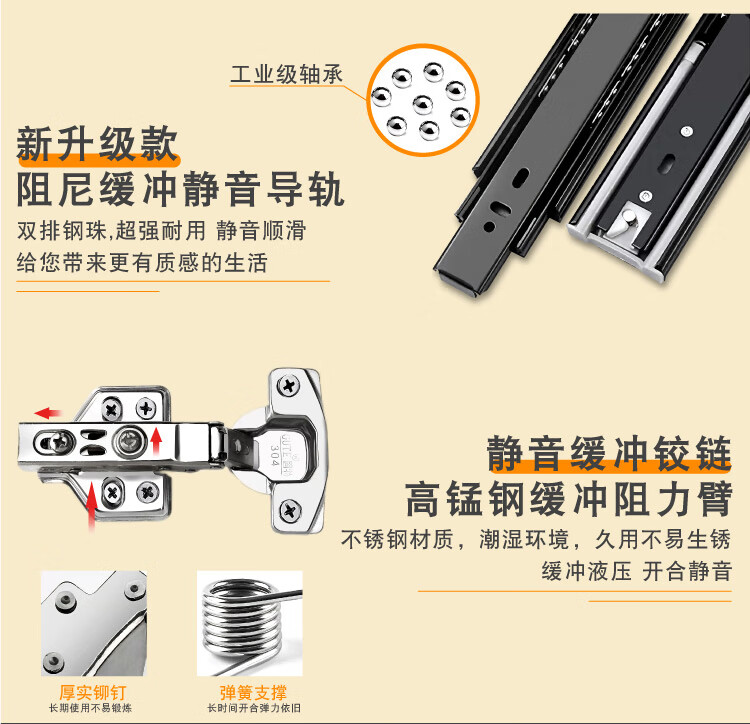 工业级轴承

新升级款
阻尼缓冲静音导轨
双排钢珠,超强耐用 静音顺滑
给您带来更有质感的生活

304

静音缓冲铰链
高锰钢缓冲阻力臂
不锈钢材质，潮湿环境，久用不易生锈
缓冲液压 开合静音

厚实铆钉
长期使用不易锻炼

弹簧支撑
长时间开合弹力依旧