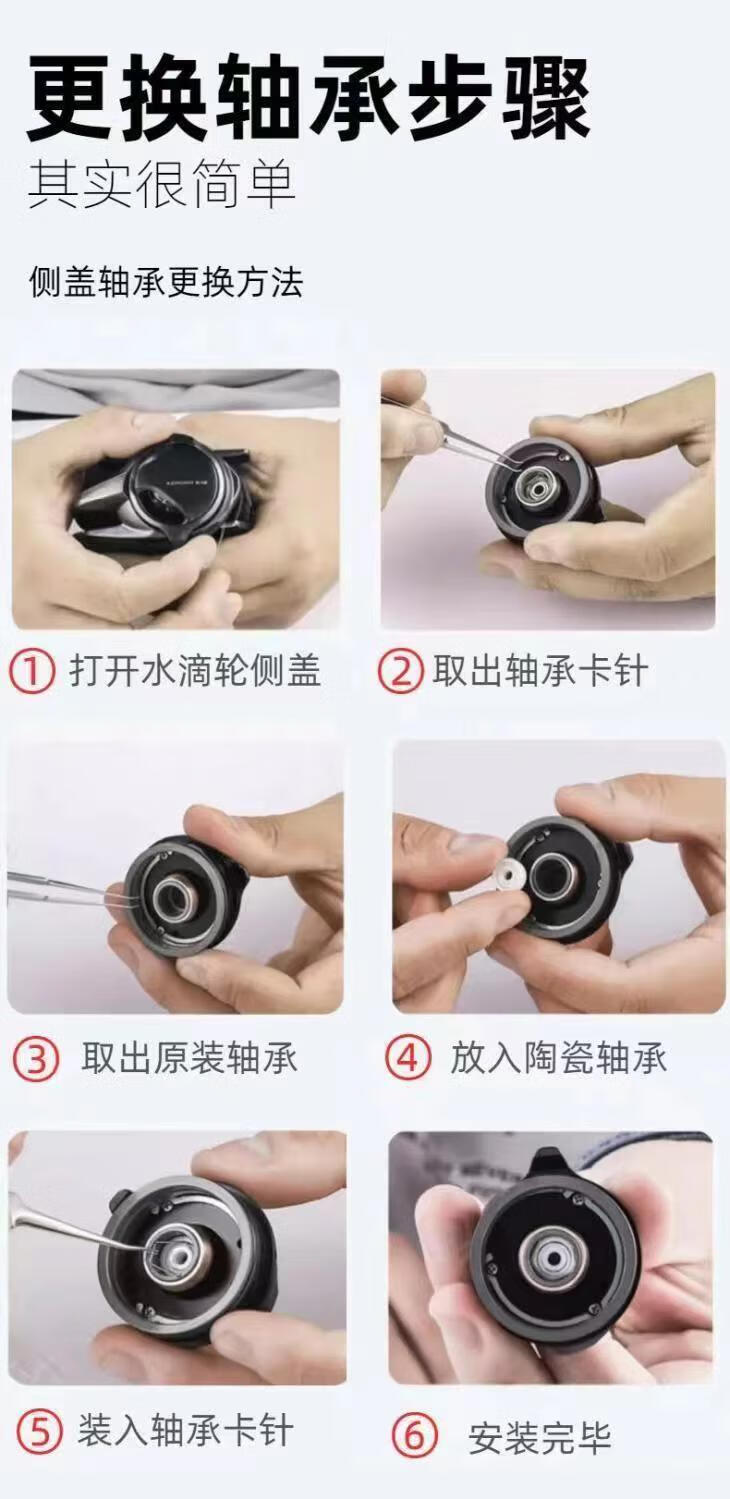 更换轴承步骤
其实很简单

侧盖轴承更换方法

① 打开水滴轮侧盖

② 取出轴承卡针

③ 取出原装轴承

④ 放入陶瓷轴承

⑤ 装入轴承卡针

⑥ 安装完毕