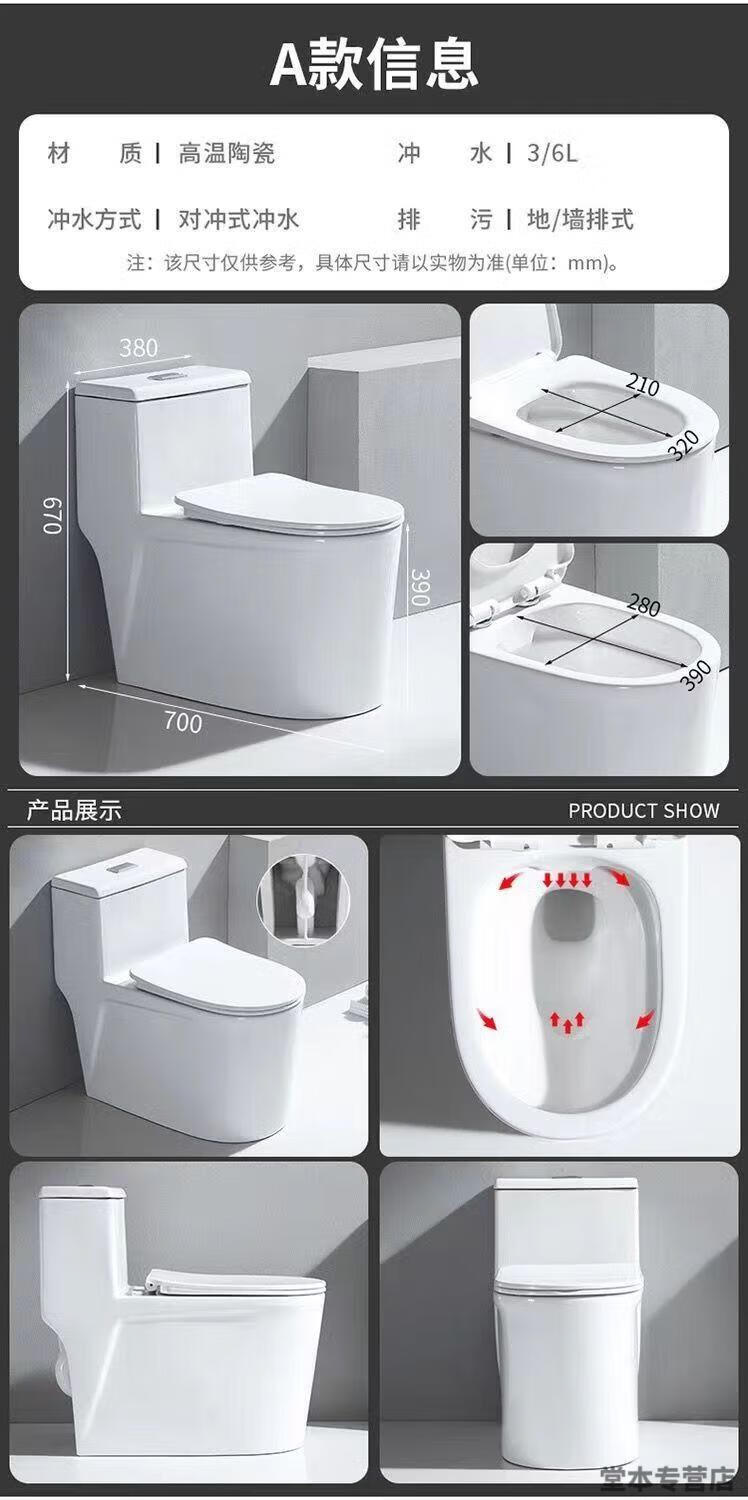 A款信息

材　质 | 高温陶瓷　　冲　水 | 3/6L

冲水方式 | 对冲式冲水　　排　污 | 地/墙排式

注：该尺寸仅供参考，具体尺寸请以实物为准(单位：mm)。

380

670

390

700

210

320

280

390

产品展示

PRODUCT SHOW

堂本专营店