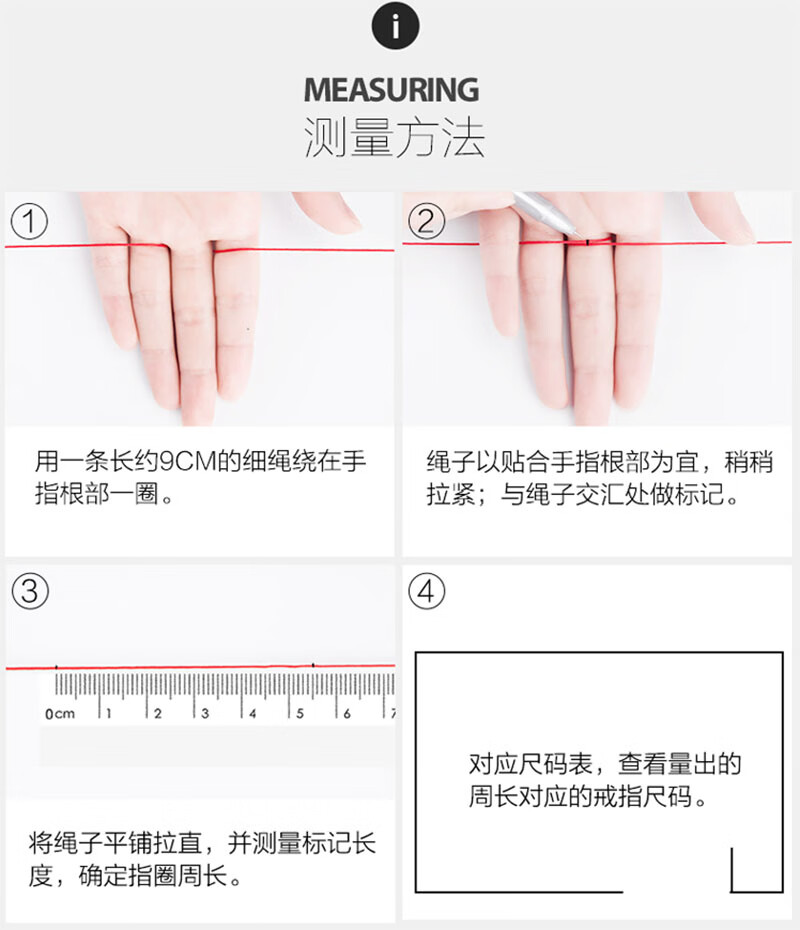 i

MEASURING
测量方法

①

用一条长约9CM的细绳绕在手指根部一圈。

②

绳子以贴合手指根部为宜，稍稍拉紧；与绳子交汇处做标记。

③

0cm 1 2 3 4 5 6 7

将绳子平铺拉直，并测量标记长度，确定指圈周长。

④

对应尺码表，查看量出的周长对应的戒指尺码。