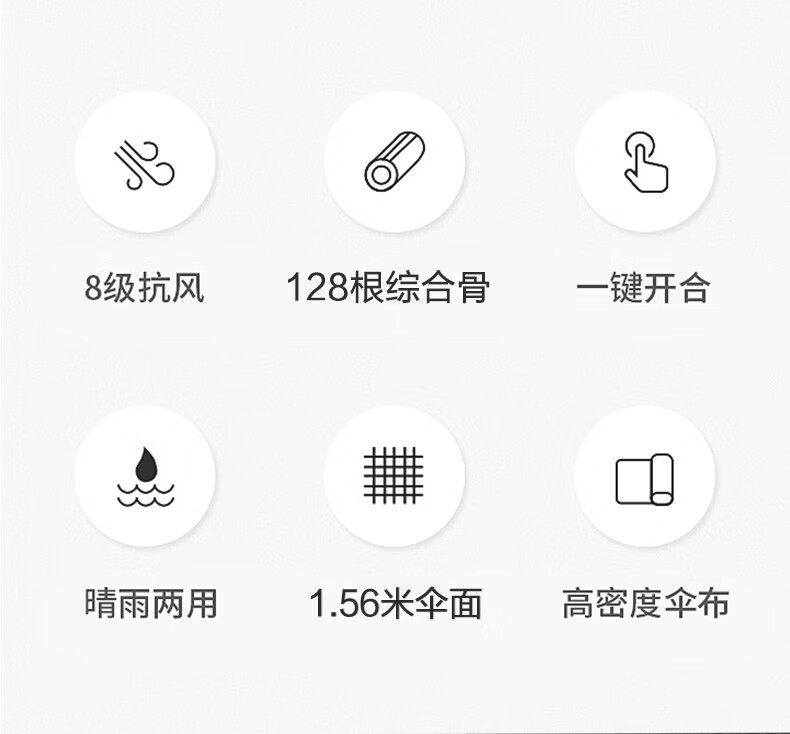 8级抗风

128根综合骨

一键开合

晴雨两用

1.56米伞面

高密度伞布